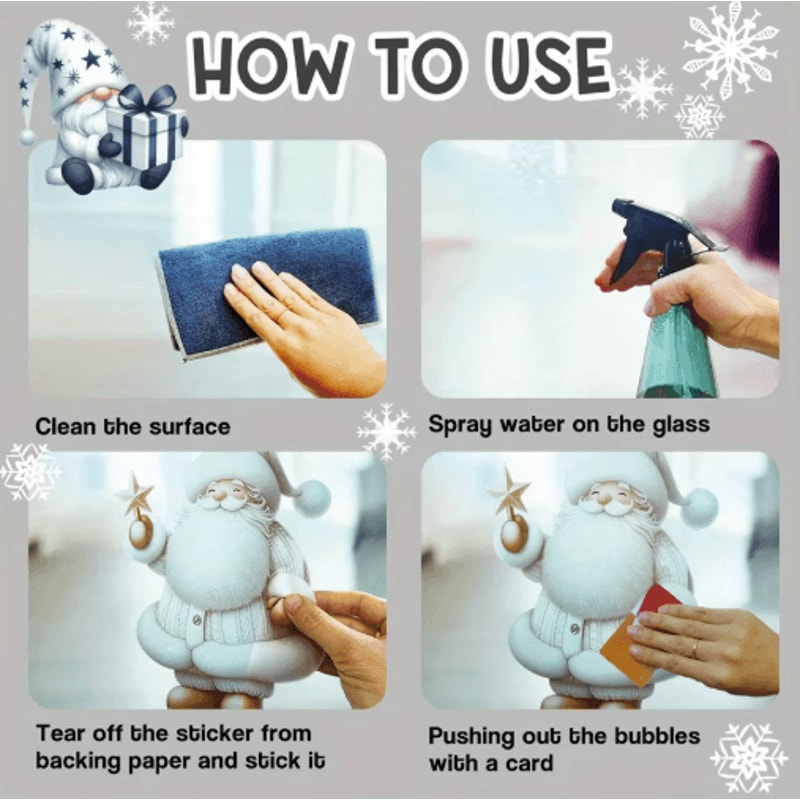 HOW TO USE

Clean the surface

Spray water on the glass

Tear off the sticker from backing paper and stick it

Pushing out the bubbles with a card