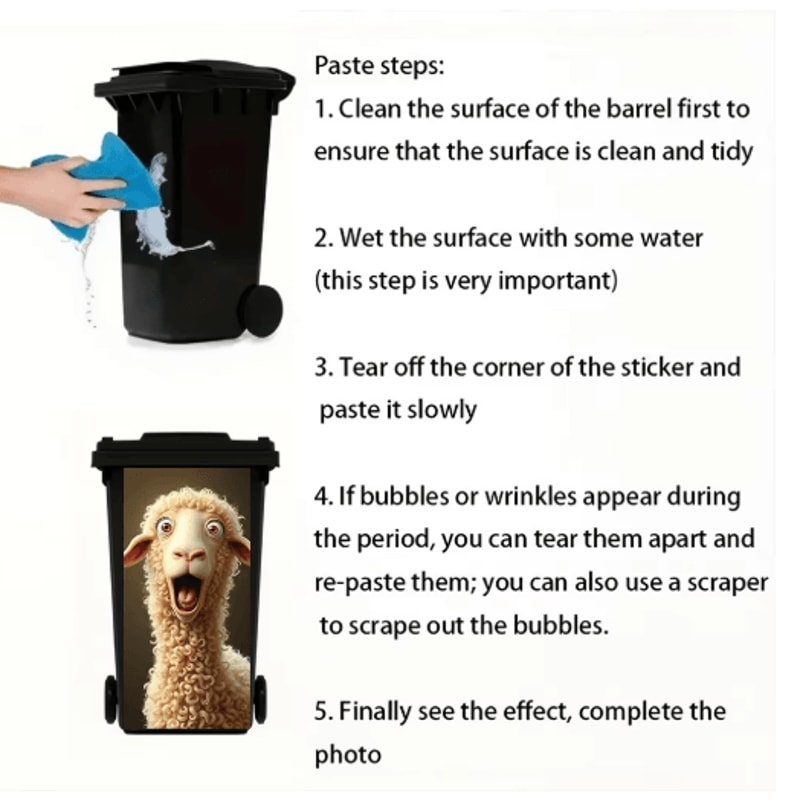 Paste steps:
1. Clean the surface of the barrel first to ensure that the surface is clean and tidy

2. Wet the surface with some water (this step is very important)

3. Tear off the corner of the sticker and paste it slowly

4. If bubbles or wrinkles appear during the period, you can tear them apart and re-paste them; you can also use a scraper to scrape out the bubbles.

5. Finally see the effect, complete the photo