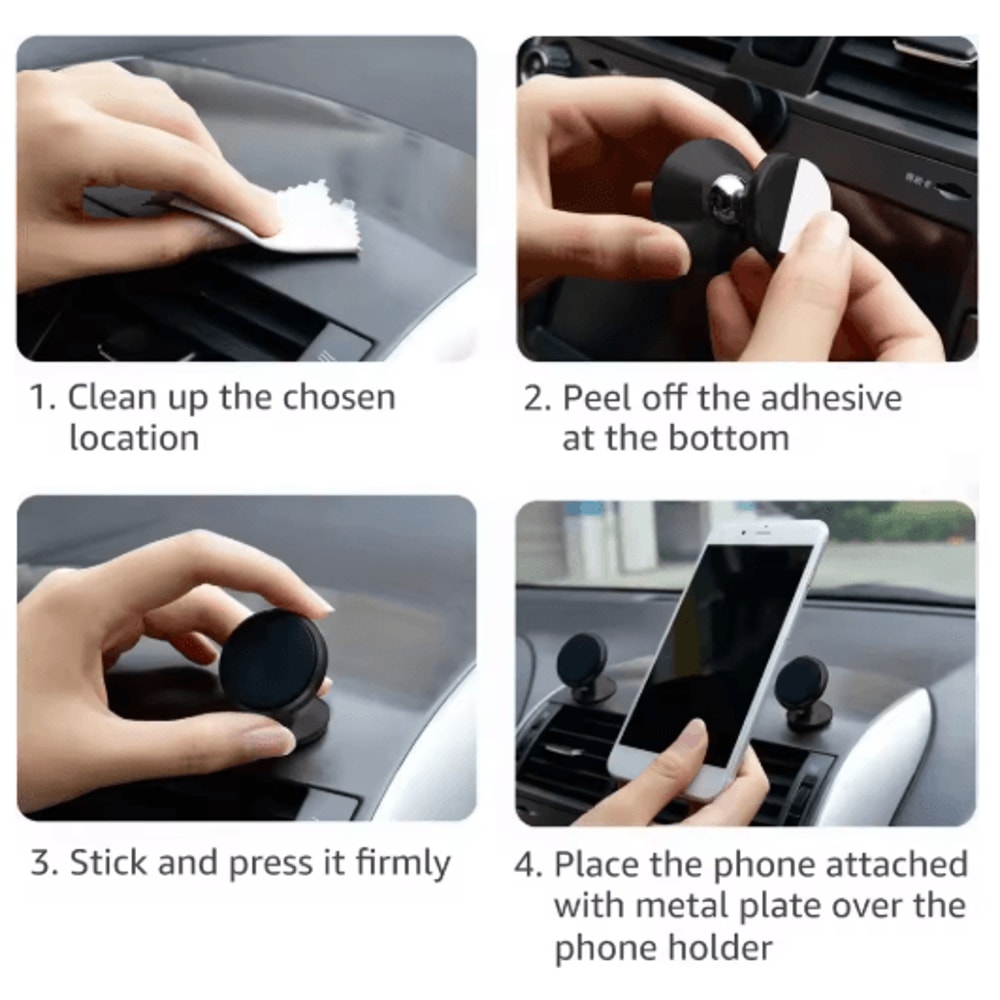 1. Clean up the chosen location

2. Peel off the adhesive at the bottom

3. Stick and press it firmly

4. Place the phone attached with metal plate over the phone holder