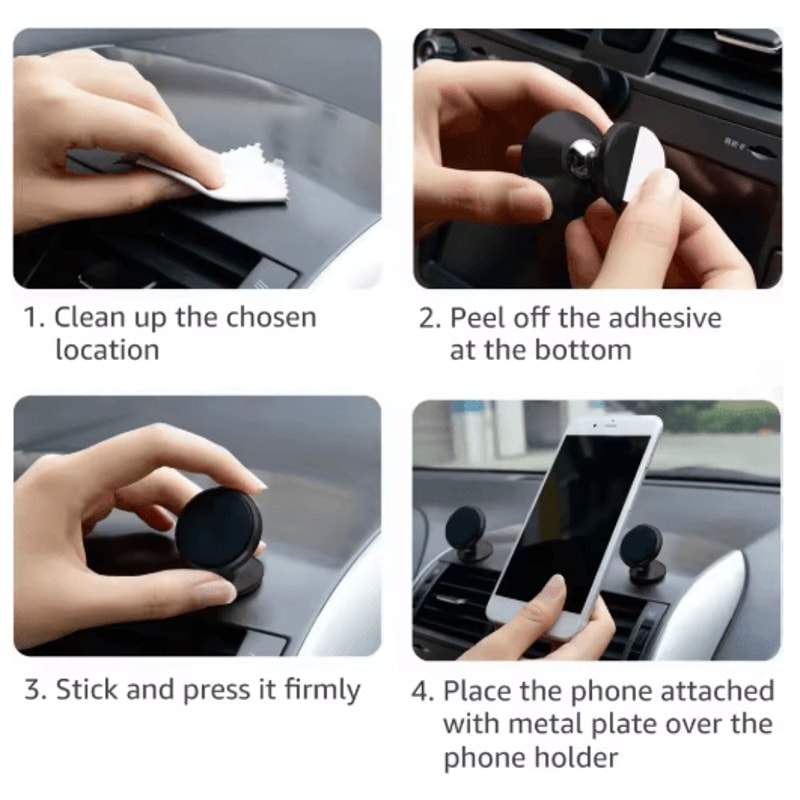 1. Clean up the chosen location

2. Peel off the adhesive at the bottom

3. Stick and press it firmly

4. Place the phone attached with metal plate over the phone holder