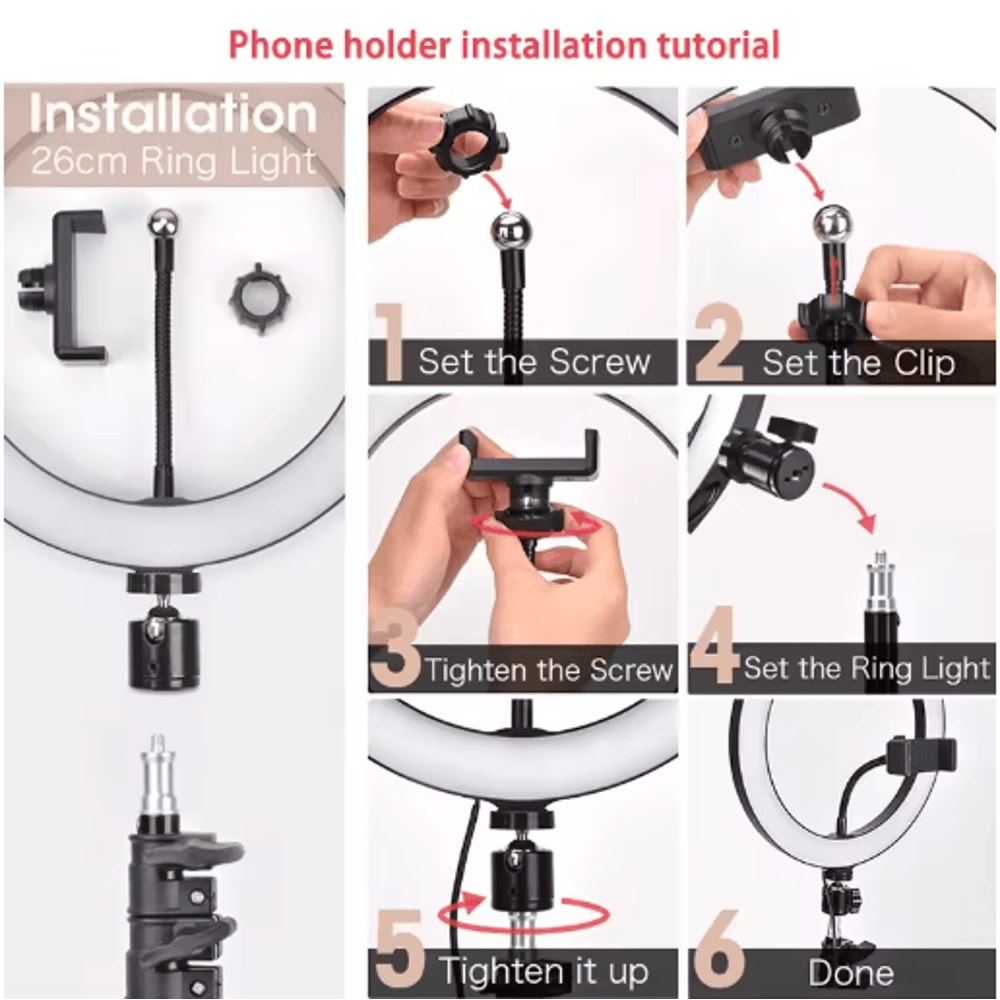 Phone holder installation tutorial

Installation
26cm Ring Light

1 Set the Screw

2 Set the Clip

3 Tighten the Screw

4 Set the Ring Light

5 Tighten it up

6 Done