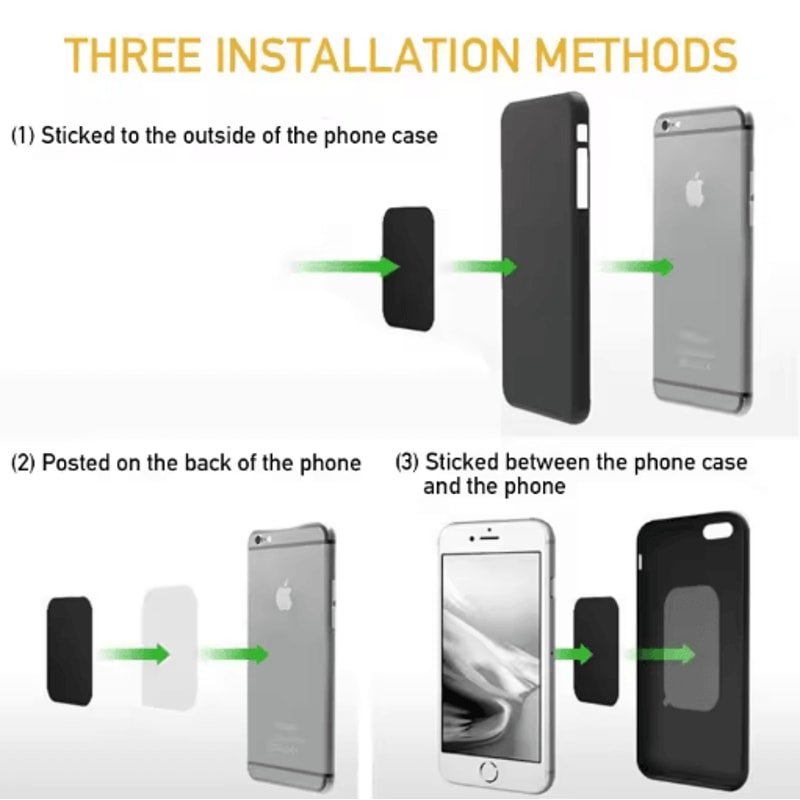 THREE INSTALLATION METHODS

(1) Sticked to the outside of the phone case

(2) Posted on the back of the phone

(3) Sticked between the phone case and the phone