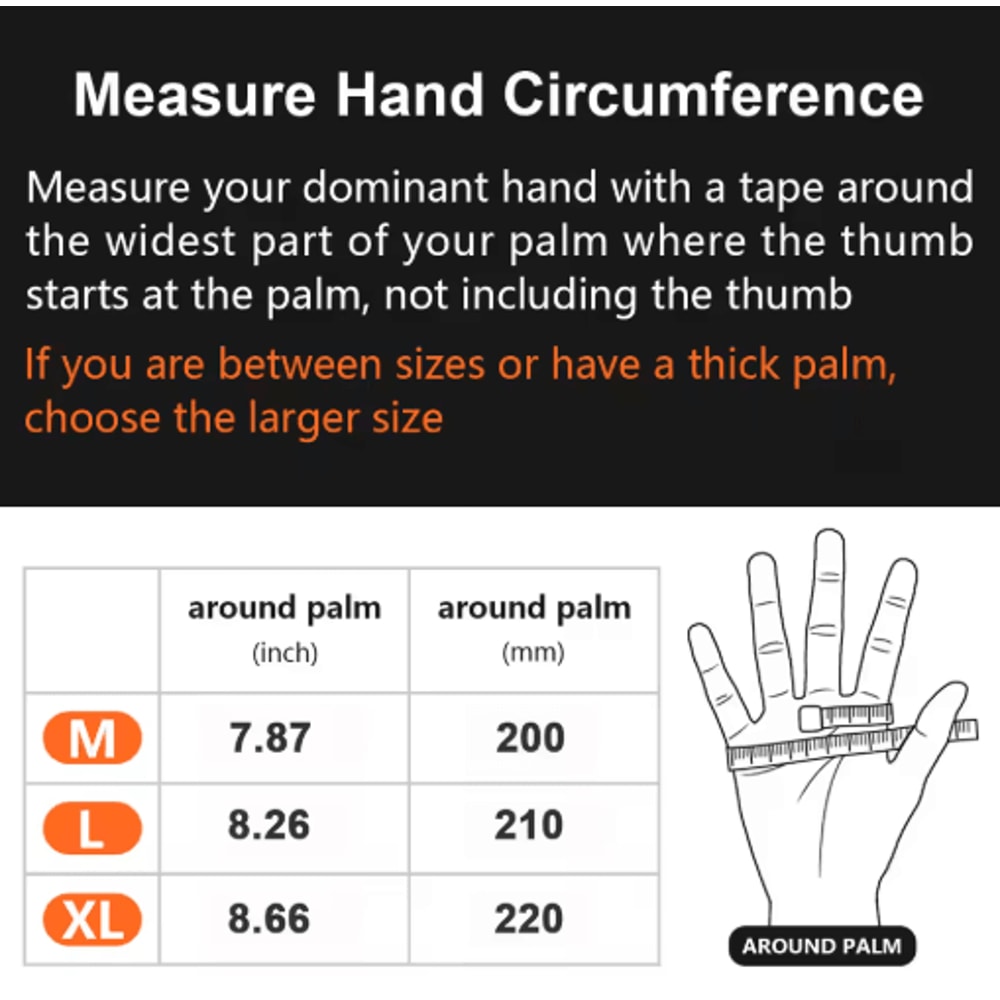 Measure Hand Circumference

Measure your dominant hand with a tape around the widest part of your palm where the thumb starts at the palm, not including the thumb

If you are between sizes or have a thick palm, choose the larger size

| | around palm (inch) | around palm (mm) |
|---|---|---|
| M | 7.87 | 200 |
| L | 8.26 | 210 |
| XL | 8.66 | 220 |

AROUND PALM