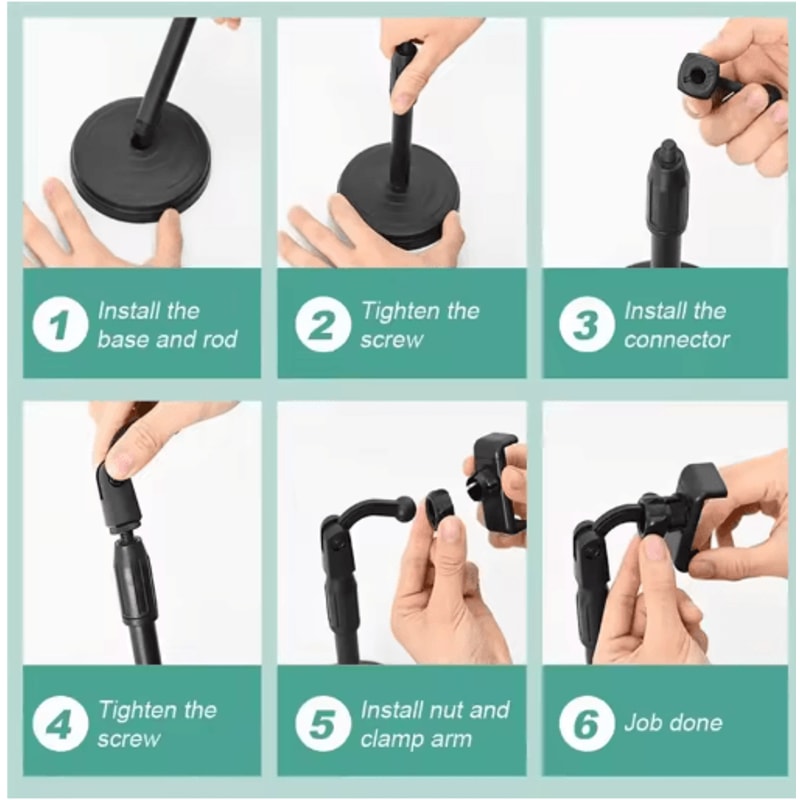 1 Install the base and rod

2 Tighten the screw

3 Install the connector

4 Tighten the screw

5 Install nut and clamp arm

6 Job done