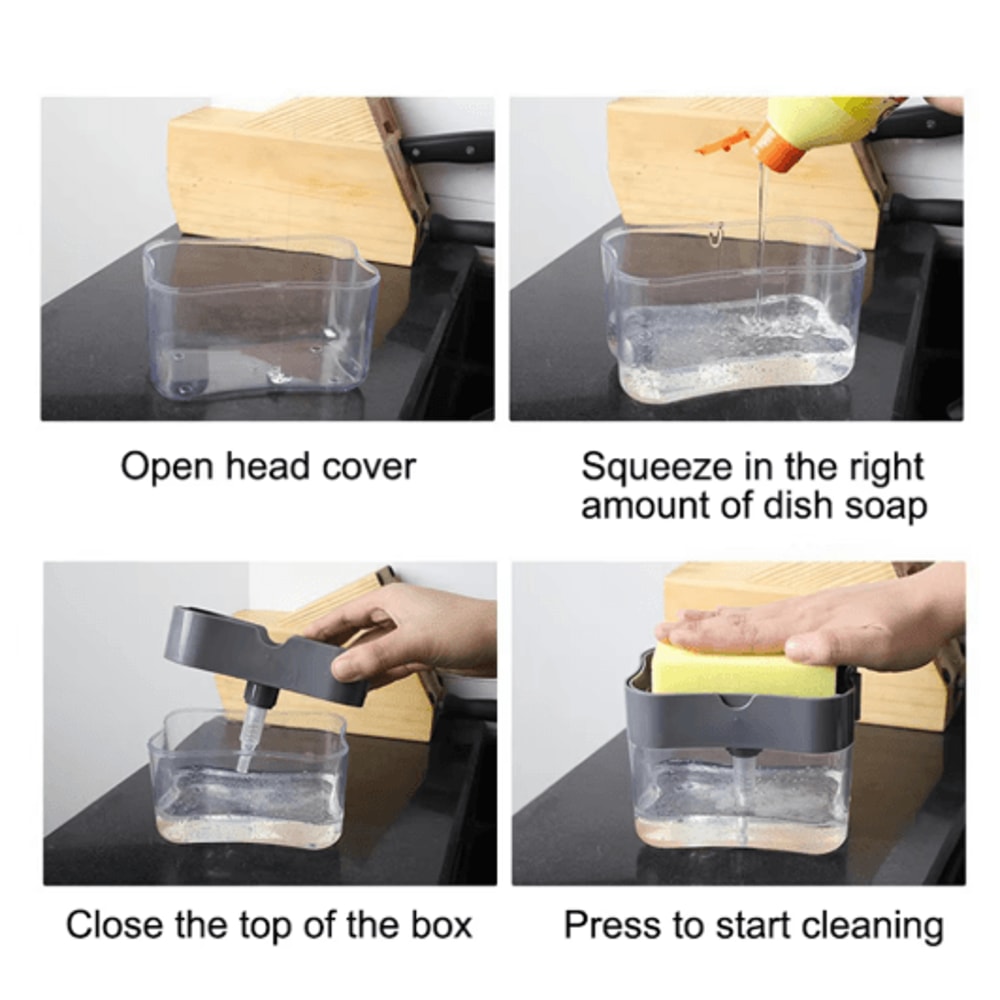 Open head cover

Squeeze in the right amount of dish soap

Close the top of the box

Press to start cleaning