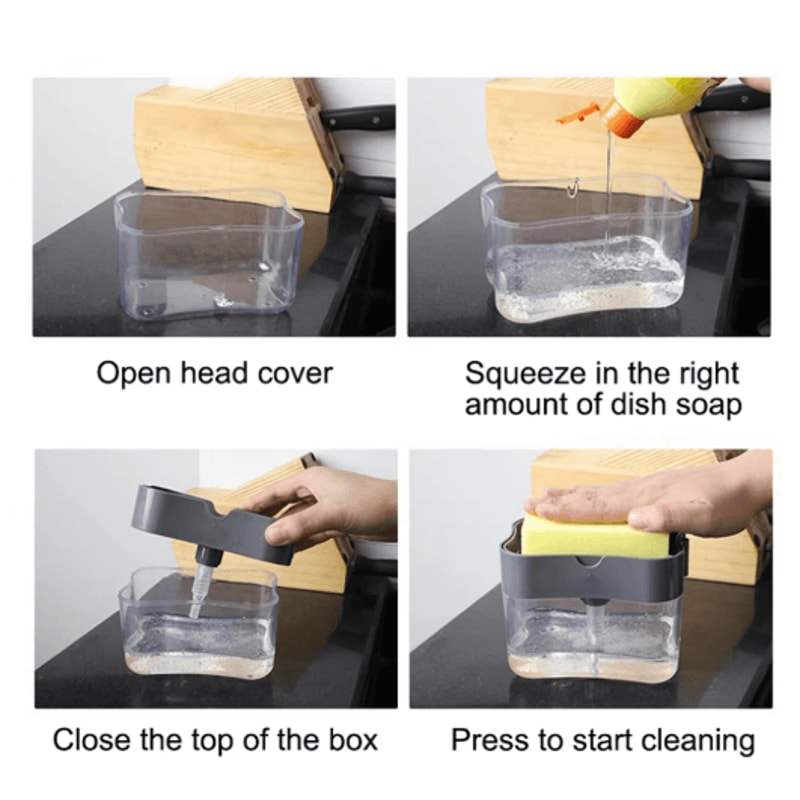 Open head cover

Squeeze in the right amount of dish soap

Close the top of the box

Press to start cleaning