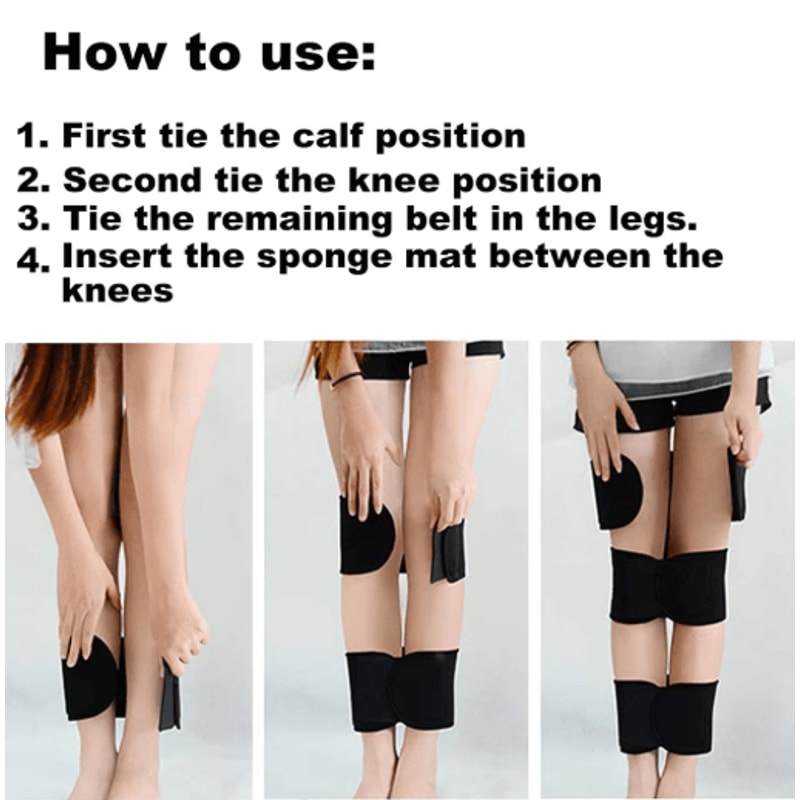 How to use:

1. First tie the calf position
2. Second tie the knee position
3. Tie the remaining belt in the legs.
4. Insert the sponge mat between the knees