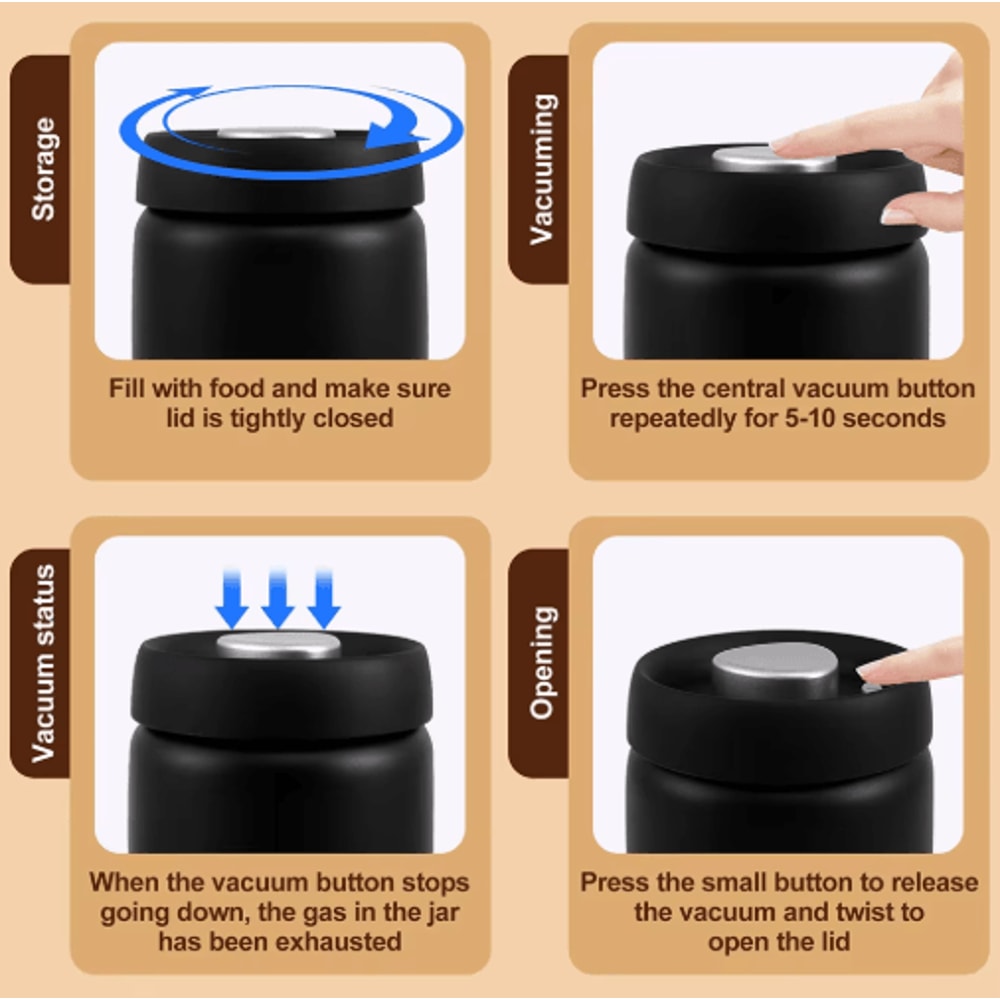 Storage

Fill with food and make sure lid is tightly closed

Vacuuming

Press the central vacuum button repeatedly for 5-10 seconds

Vacuum status

When the vacuum button stops going down, the gas in the jar has been exhausted

Opening

Press the small button to release the vacuum and twist to open the lid