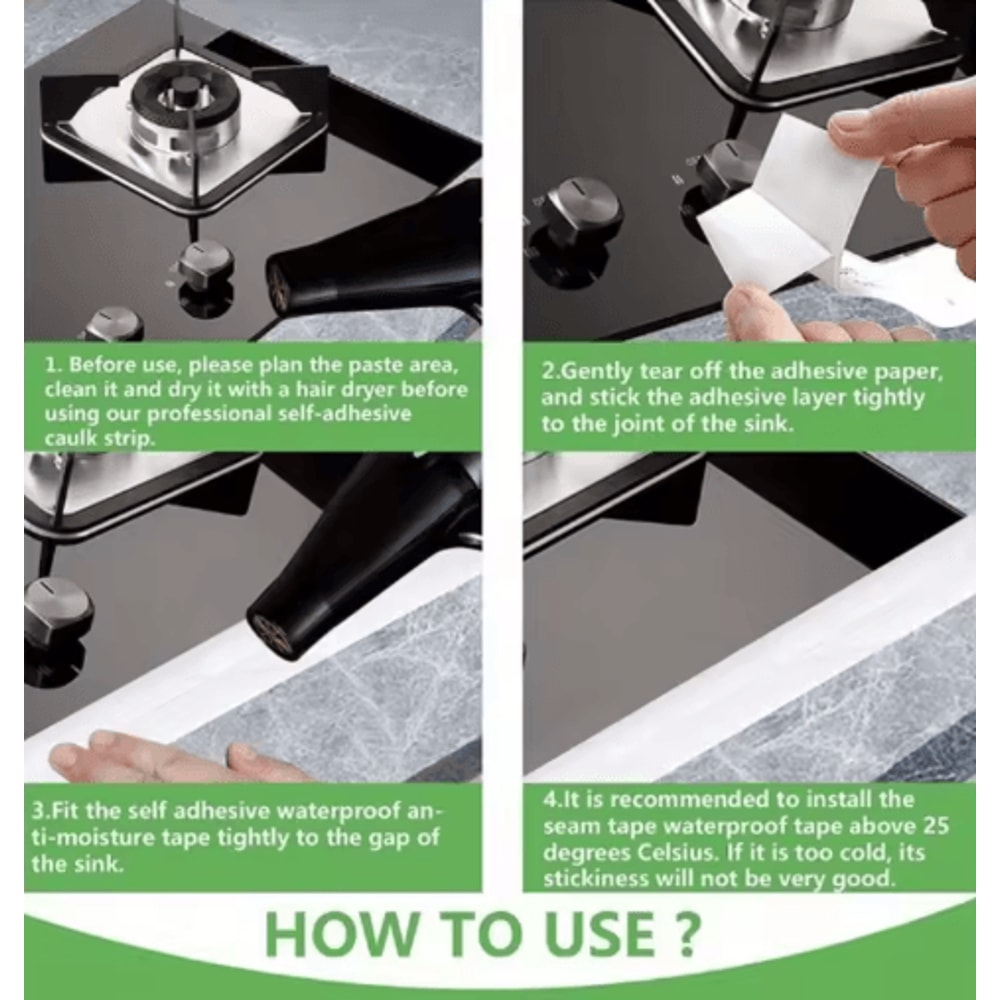 1. Before use, please plan the paste area, clean it and dry it with a hair dryer before using our professional self-adhesive caulk strip.

2.Gently tear off the adhesive paper, and stick the adhesive layer tightly to the joint of the sink.

3.Fit the self adhesive waterproof anti-moisture tape tightly to the gap of the sink.

4.It is recommended to install the seam tape waterproof tape above 25 degrees Celsius. If it is too cold, its stickiness will not be very good.

HOW TO USE ?