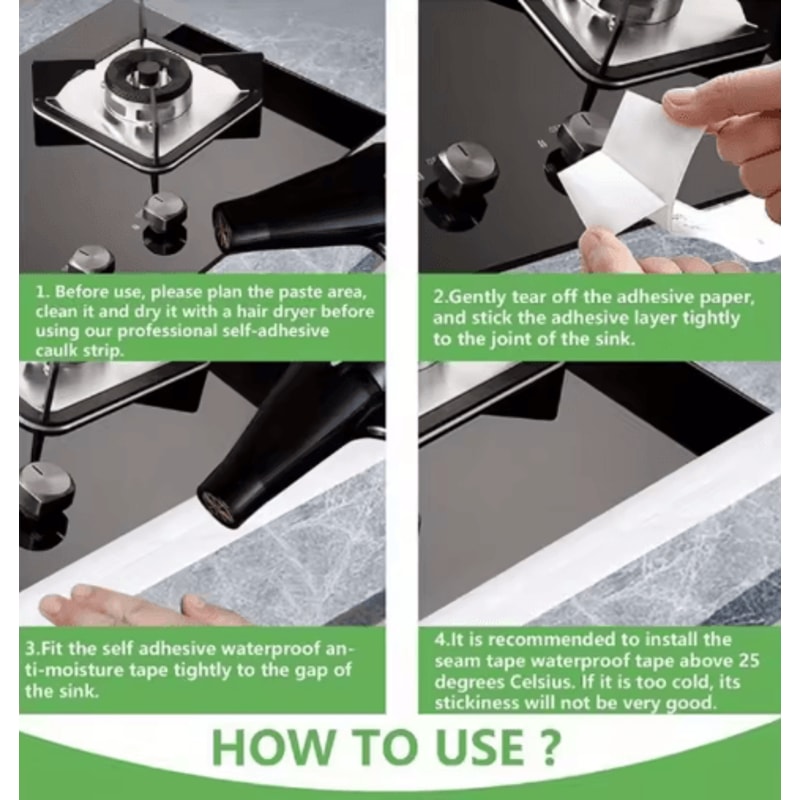 1. Before use, please plan the paste area, clean it and dry it with a hair dryer before using our professional self-adhesive caulk strip.

2.Gently tear off the adhesive paper, and stick the adhesive layer tightly to the joint of the sink.

3.Fit the self adhesive waterproof anti-moisture tape tightly to the gap of the sink.

4.It is recommended to install the seam tape waterproof tape above 25 degrees Celsius. If it is too cold, its stickiness will not be very good.

HOW TO USE ?