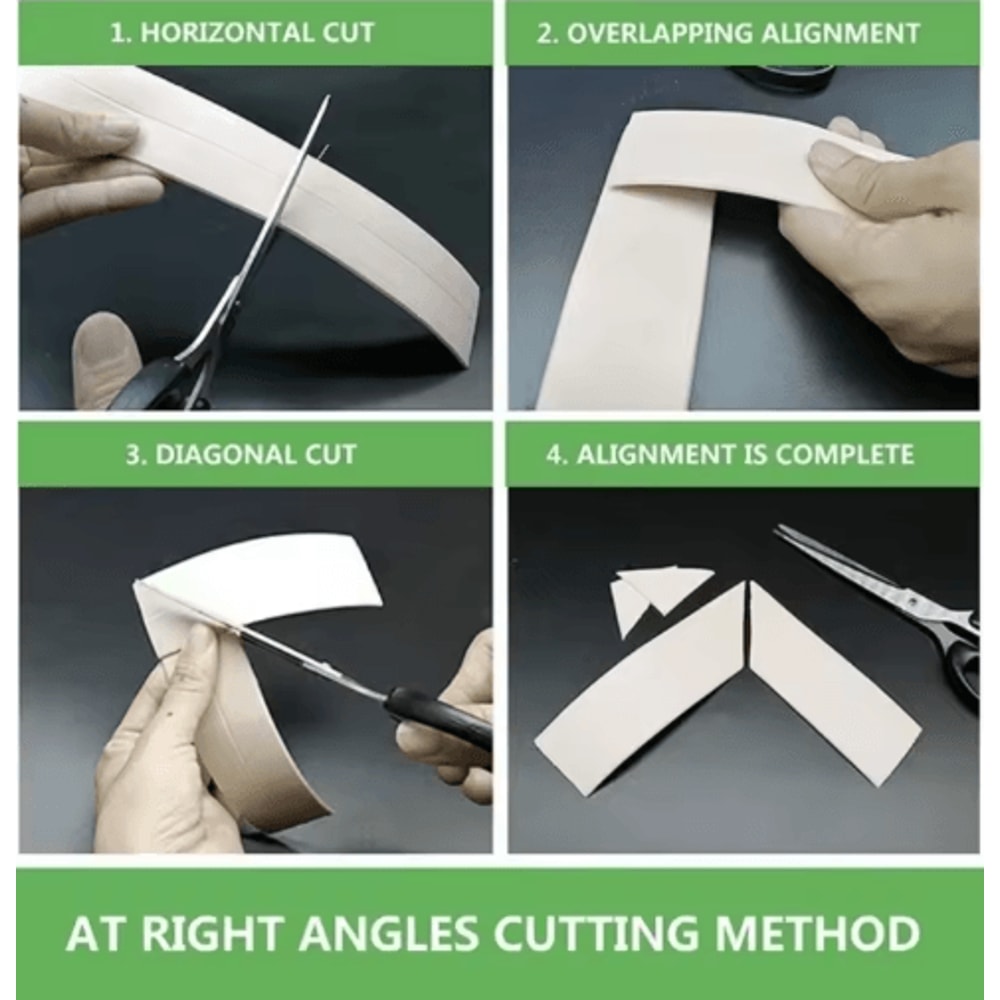 1. HORIZONTAL CUT

2. OVERLAPPING ALIGNMENT

3. DIAGONAL CUT

4. ALIGNMENT IS COMPLETE

AT RIGHT ANGLES CUTTING METHOD