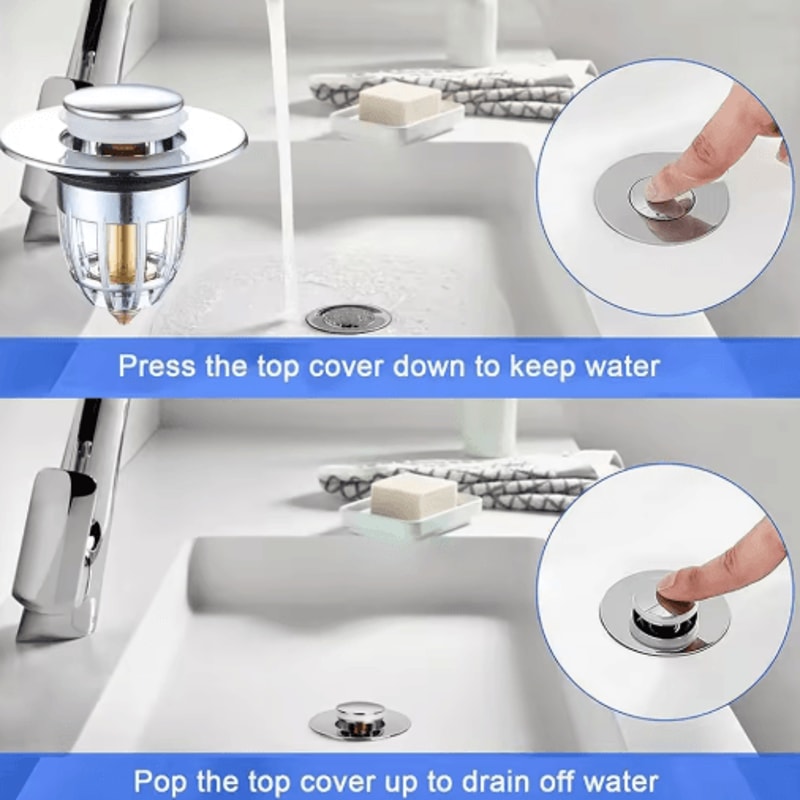 Press the top cover down to keep water

Pop the top cover up to drain off water