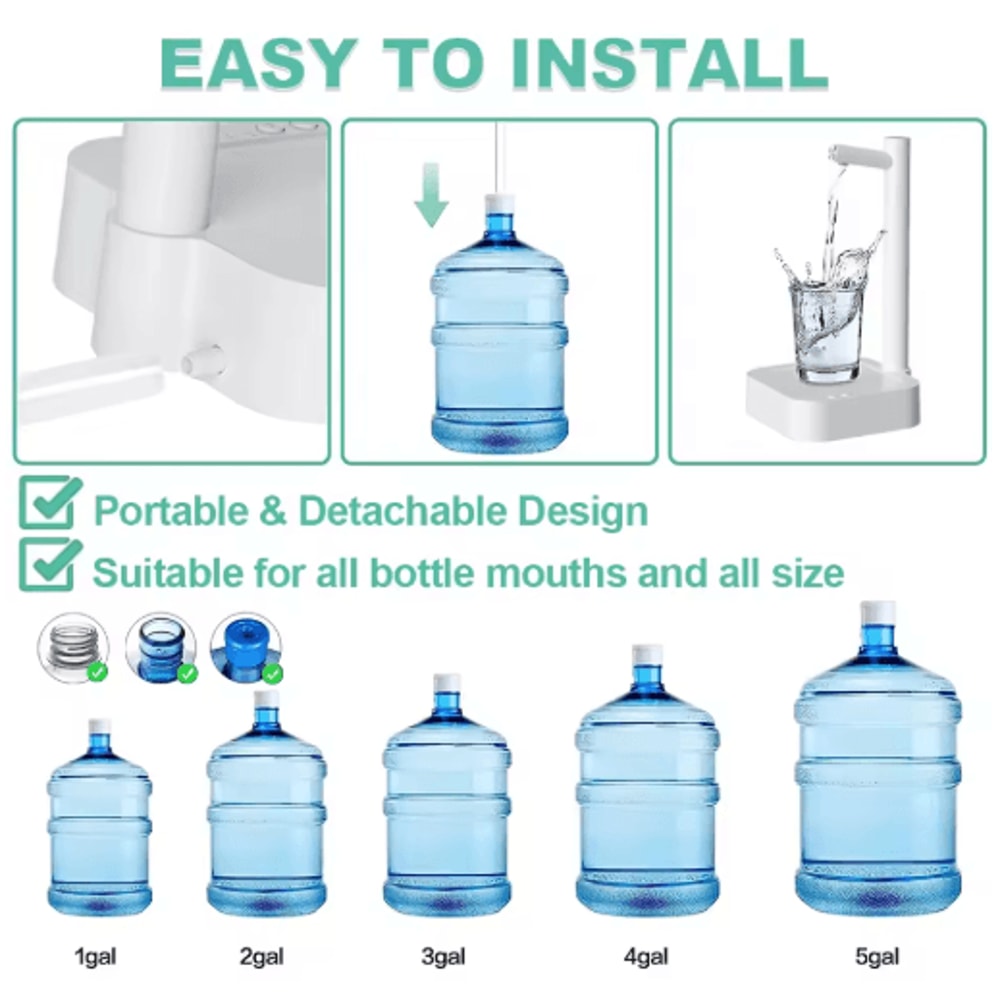 EASY TO INSTALL

Portable & Detachable Design

Suitable for all bottle mouths and all size

1gal

2gal

3gal

4gal

5gal