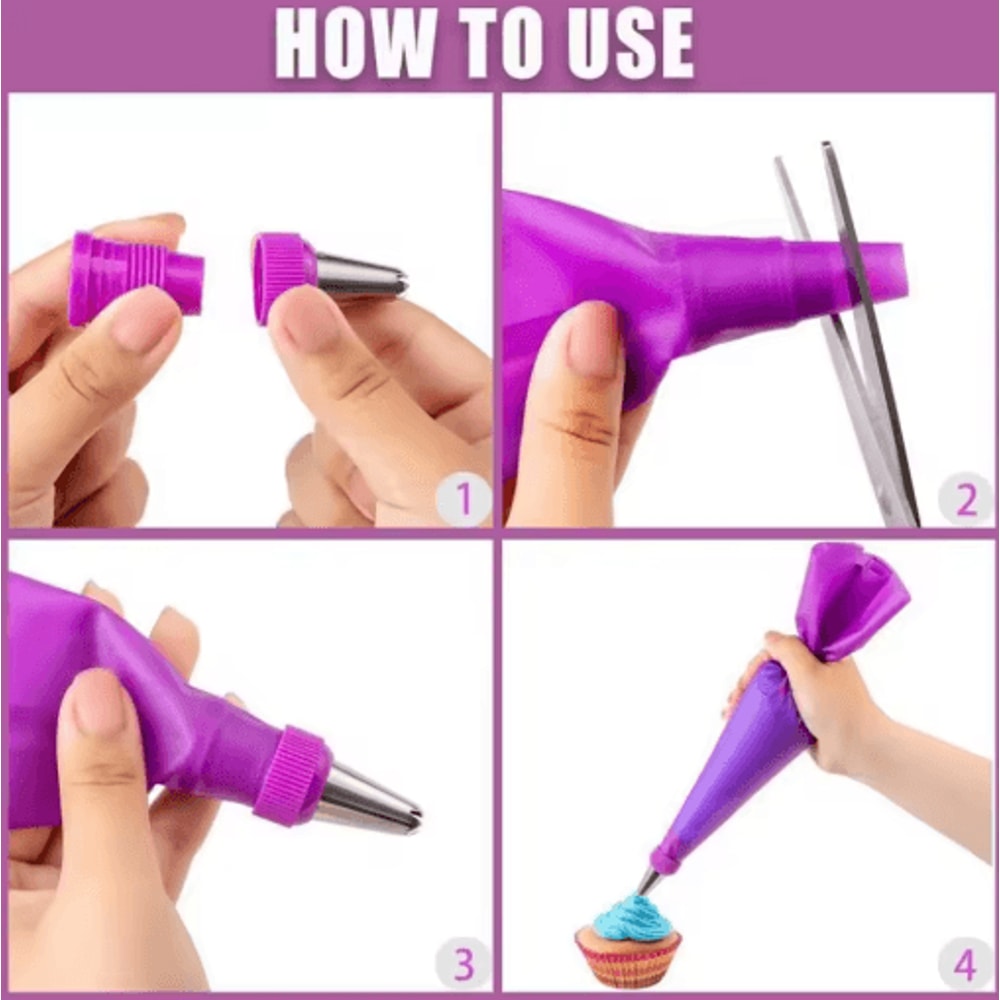 HOW TO USE

1

2

3

4