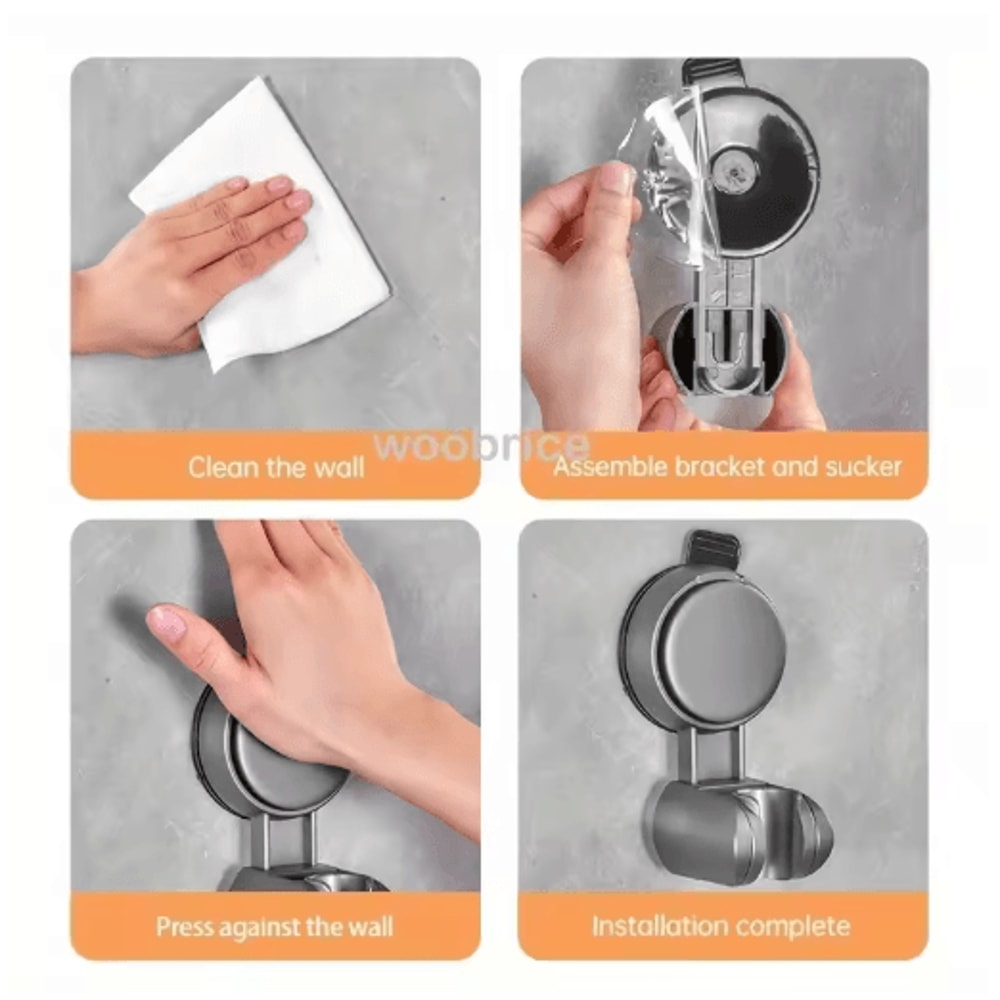 Clean the wall

woobrice

Assemble bracket and sucker

Press against the wall

Installation complete