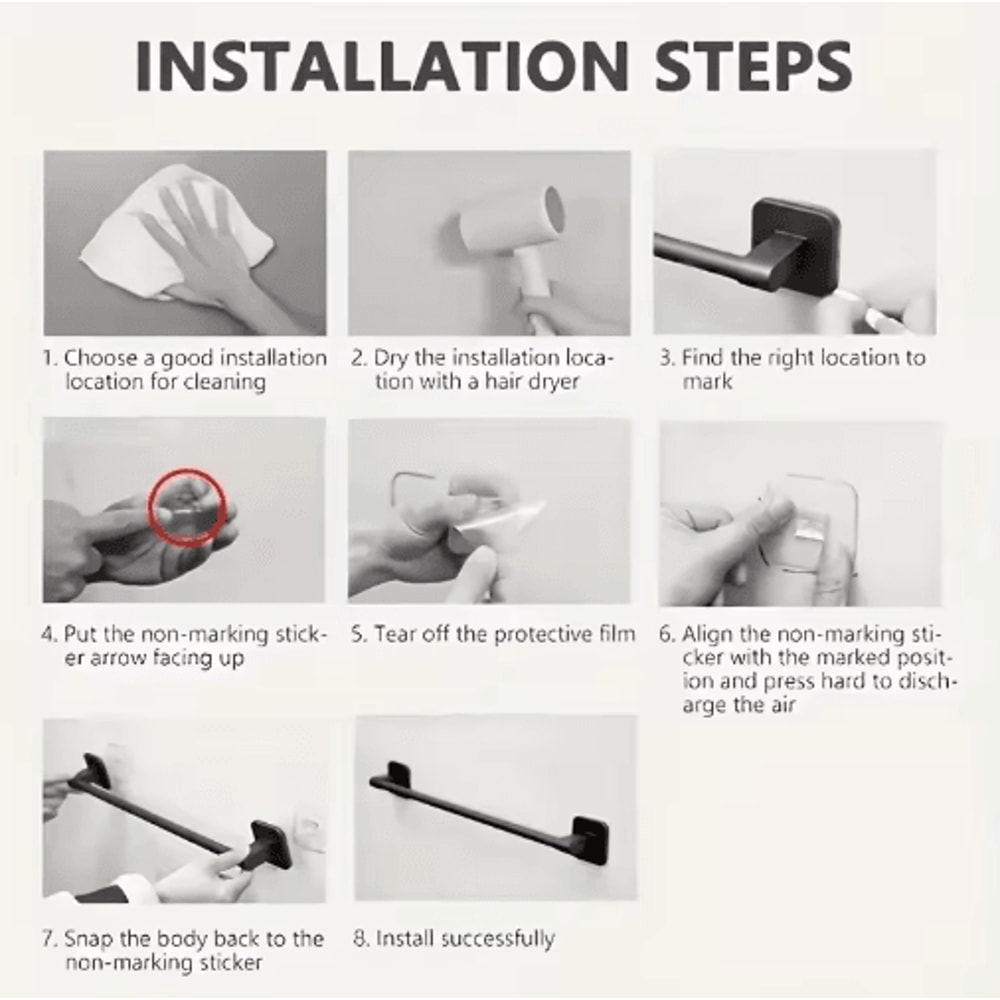 INSTALLATION STEPS

1. Choose a good installation location for cleaning

2. Dry the installation location with a hair dryer

3. Find the right location to mark

4. Put the non-marking sticker arrow facing up

5. Tear off the protective film

6. Align the non-marking sticker with the marked position and press hard to discharge the air

7. Snap the body back to the non-marking sticker

8. Install successfully