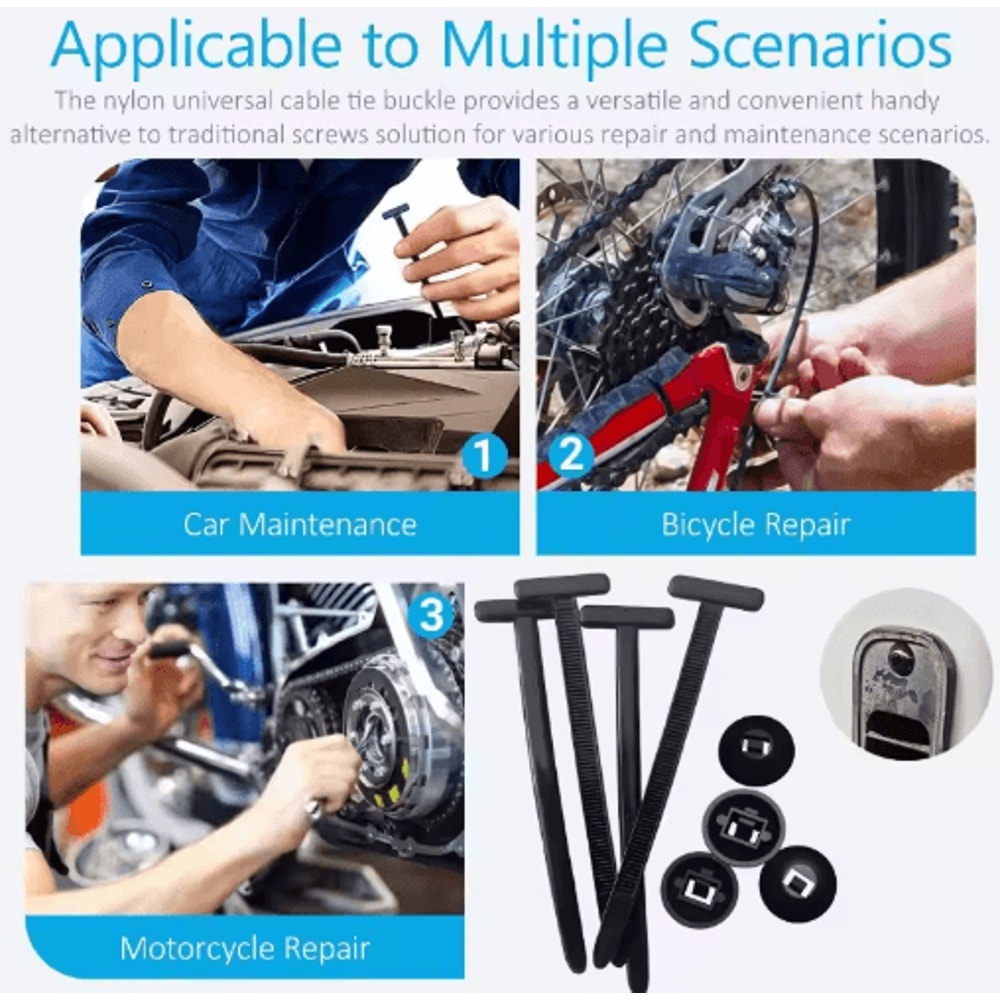 Applicable to Multiple Scenarios

The nylon universal cable tie buckle provides a versatile and convenient handy alternative to traditional screws solution for various repair and maintenance scenarios.

1

Car Maintenance

2

Bicycle Repair

3

Motorcycle Repair