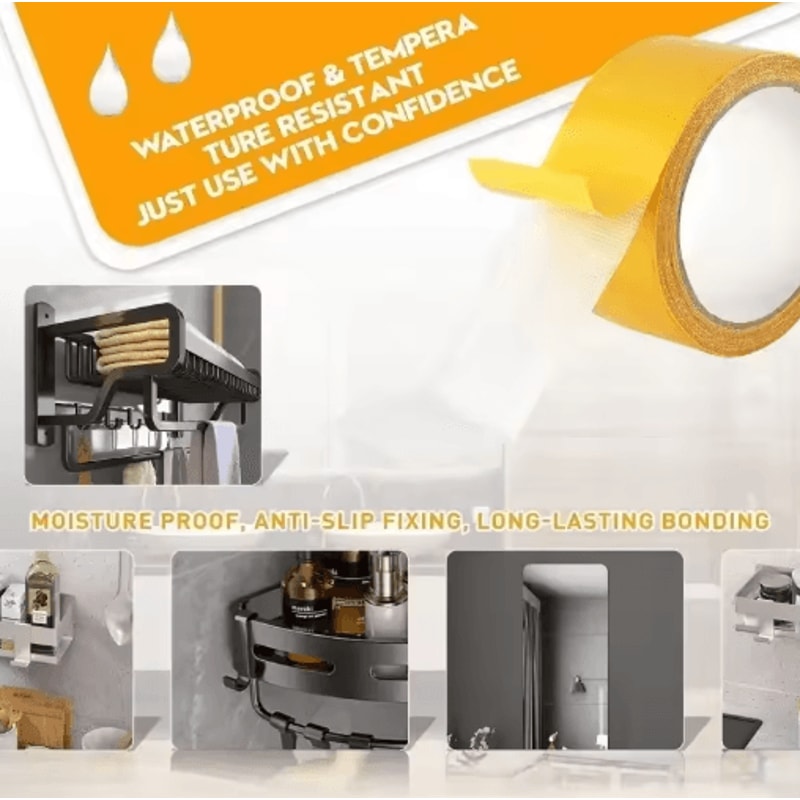 WATERPROOF & TEMPERA TURE RESISTANT
JUST USE WITH CONFIDENCE

MOISTURE PROOF, ANTI-SLIP FIXING, LONG-LASTING BONDING