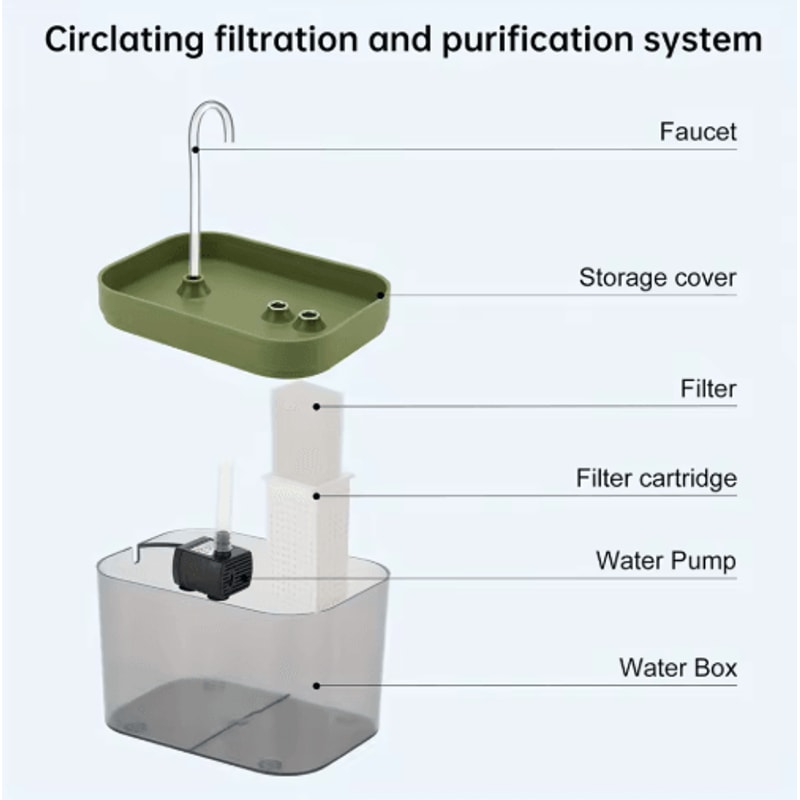 Circlating filtration and purification system

Faucet

Storage cover

Filter

Filter cartridge

Water Pump

Water Box