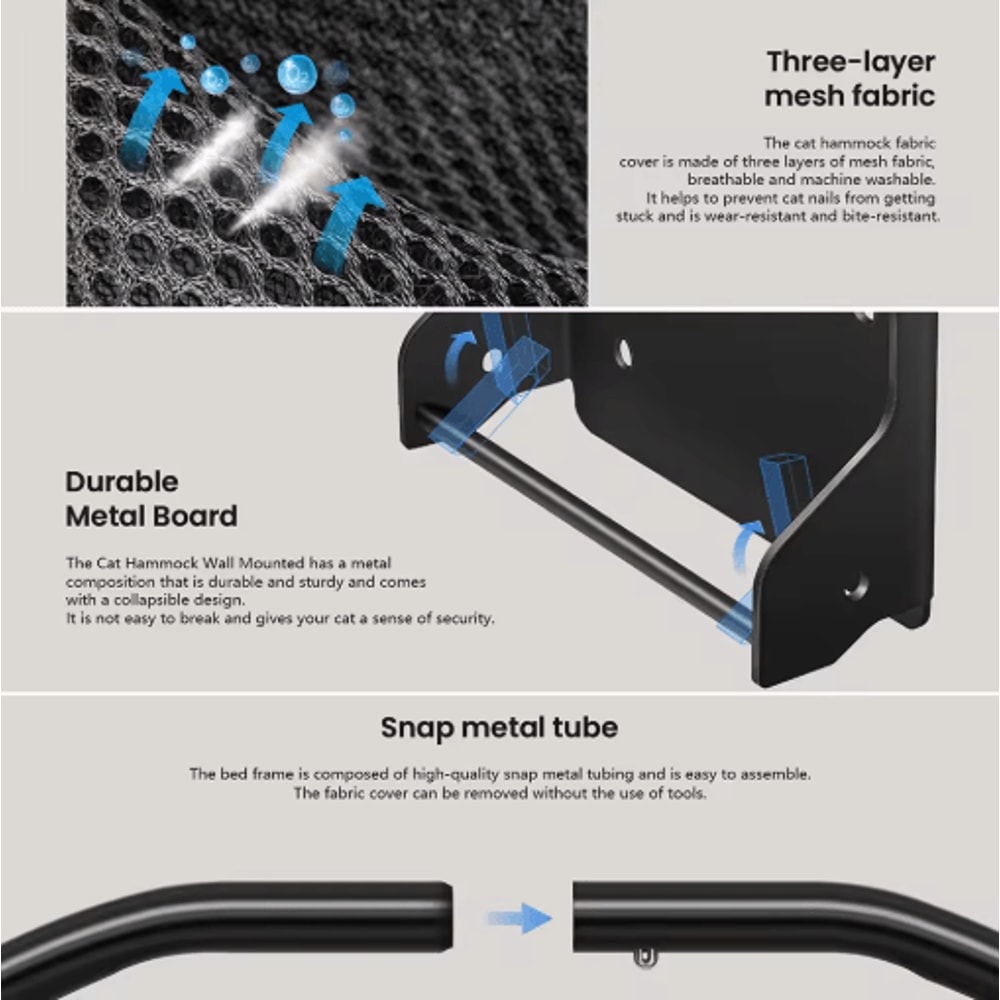 $O_2$

Three-layer mesh fabric

The cat hammock fabric cover is made of three layers of mesh fabric, breathable and machine washable.
It helps to prevent cat nails from getting stuck and is wear-resistant and bite-resistant.

Durable Metal Board

The Cat Hammock Wall Mounted has a metal composition that is durable and sturdy and comes with a collapsible design.
It is not easy to break and gives your cat a sense of security.

Snap metal tube

The bed frame is composed of high-quality snap metal tubing and is easy to assemble.
The fabric cover can be removed without the use of tools.