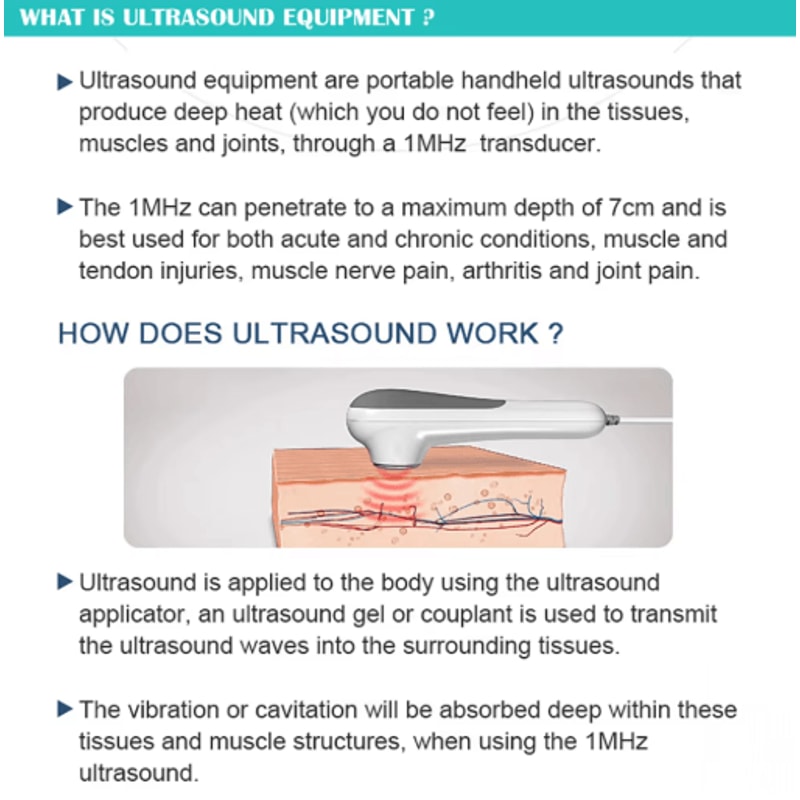 WHAT IS ULTRASOUND EQUIPMENT ?

▶ Ultrasound equipment are portable handheld ultrasounds that produce deep heat (which you do not feel) in the tissues, muscles and joints, through a 1MHz transducer.

▶ The 1MHz can penetrate to a maximum depth of 7cm and is best used for both acute and chronic conditions, muscle and tendon injuries, muscle nerve pain, arthritis and joint pain.

HOW DOES ULTRASOUND WORK ?

▶ Ultrasound is applied to the body using the ultrasound applicator, an ultrasound gel or couplant is used to transmit the ultrasound waves into the surrounding tissues.

▶ The vibration or cavitation will be absorbed deep within these tissues and muscle structures, when using the 1MHz ultrasound.