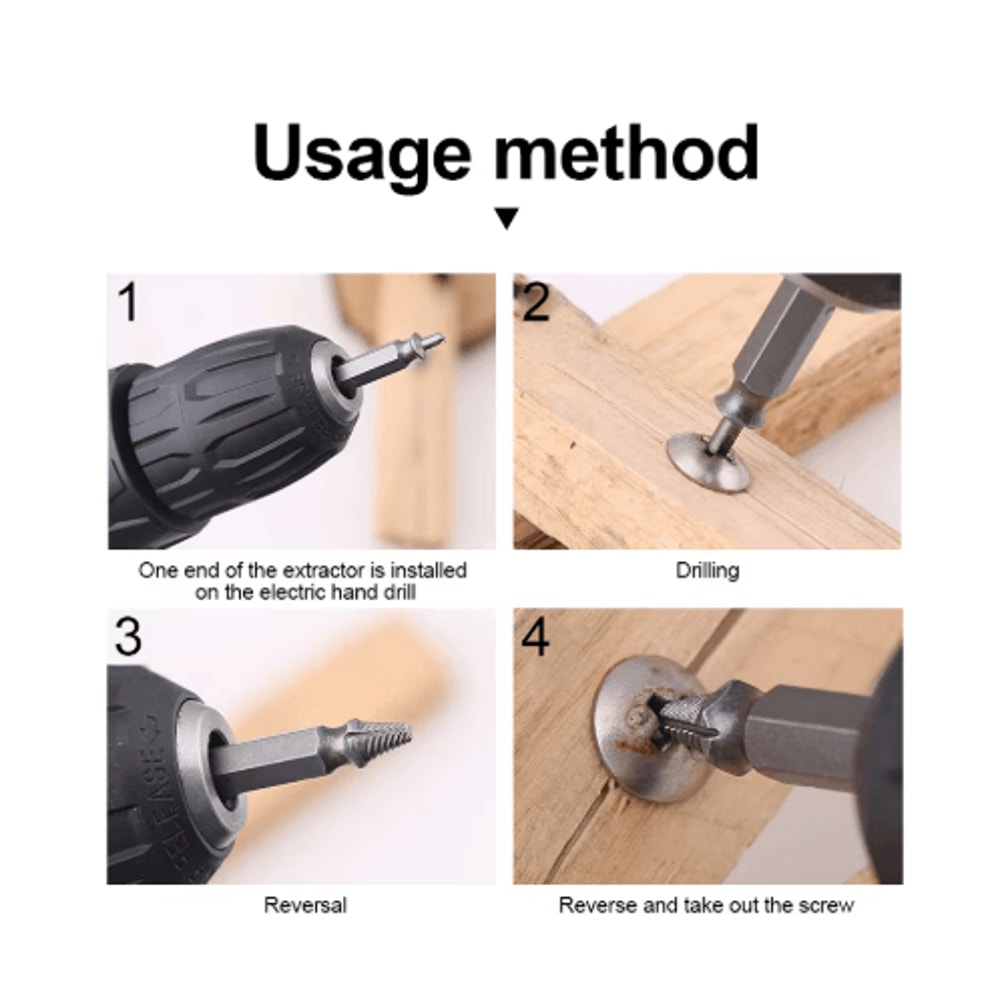 Usage method

1

One end of the extractor is installed on the electric hand drill

2

Drilling

3

RELEASE

Reversal

4

Reverse and take out the screw