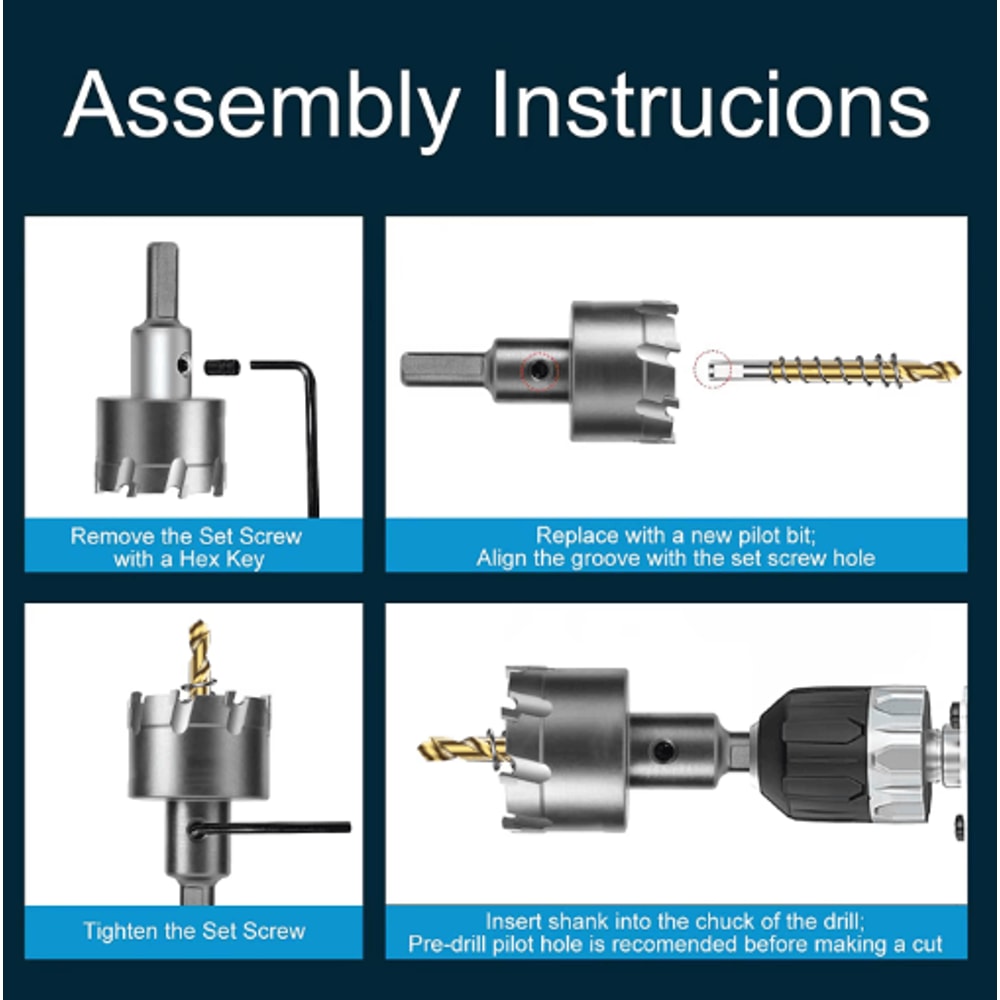 Assembly Instrucions

Remove the Set Screw with a Hex Key

Replace with a new pilot bit; Align the groove with the set screw hole

Tighten the Set Screw

Insert shank into the chuck of the drill; Pre-drill pilot hole is recomended before making a cut