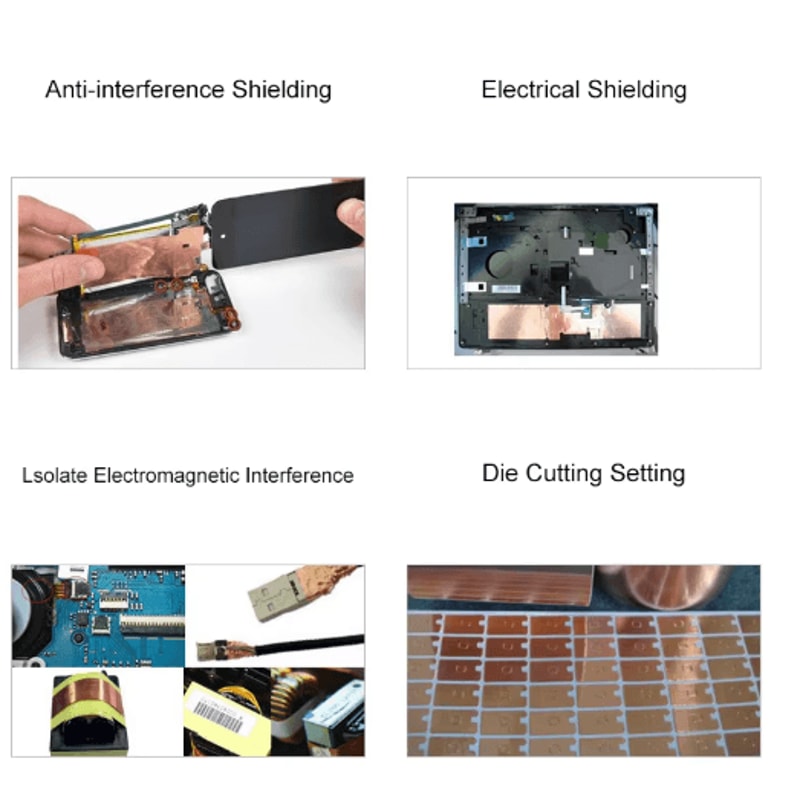 Anti-interference Shielding

Electrical Shielding

Lsolate Electromagnetic Interference

Die Cutting Setting