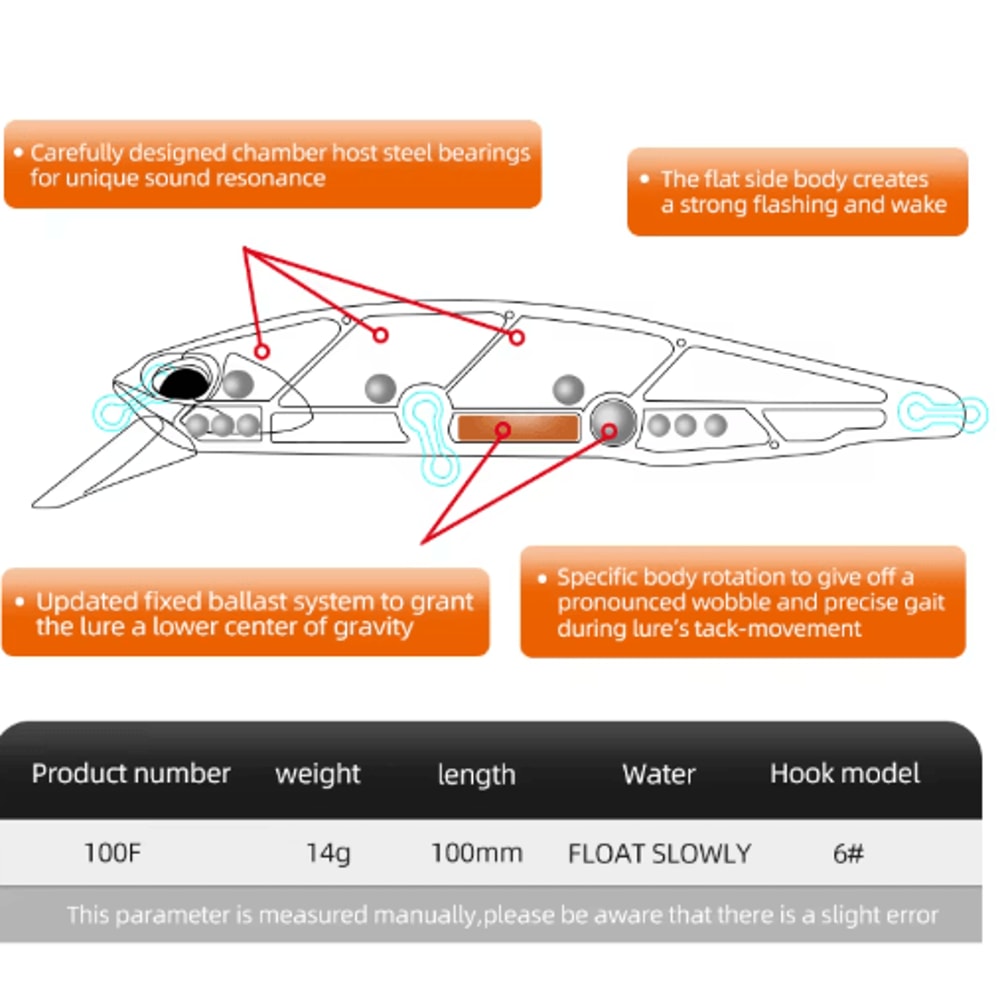 • Carefully designed chamber host steel bearings for unique sound resonance

• The flat side body creates a strong flashing and wake

• Updated fixed ballast system to grant the lure a lower center of gravity

• Specific body rotation to give off a pronounced wobble and precise gait during lure's tack-movement

| Product number | weight | length | Water | Hook model |
|---|---|---|---|---|
| 100F | 14g | 100mm | FLOAT SLOWLY | 6# |

This parameter is measured manually,please be aware that there is a slight error