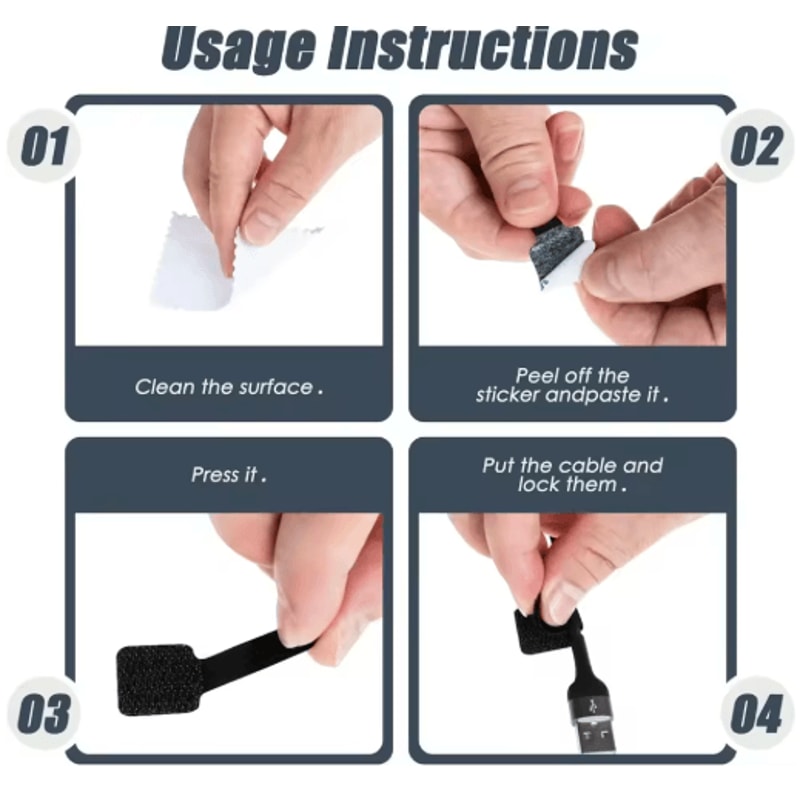 Usage Instructions

01

Clean the surface .

02

Peel off the sticker andpaste it .

Press it .

03

Put the cable and lock them .

04