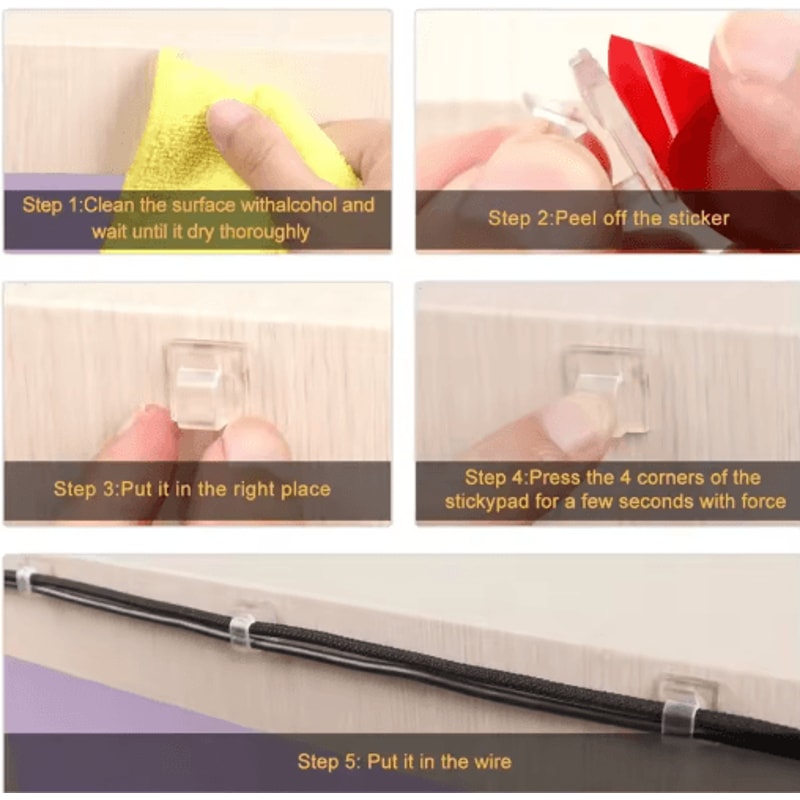 Step 1:Clean the surface withalcohol and wait until it dry thoroughly

Step 2:Peel off the sticker

Step 3:Put it in the right place

Step 4:Press the 4 corners of the stickypad for a few seconds with force

Step 5: Put it in the wire