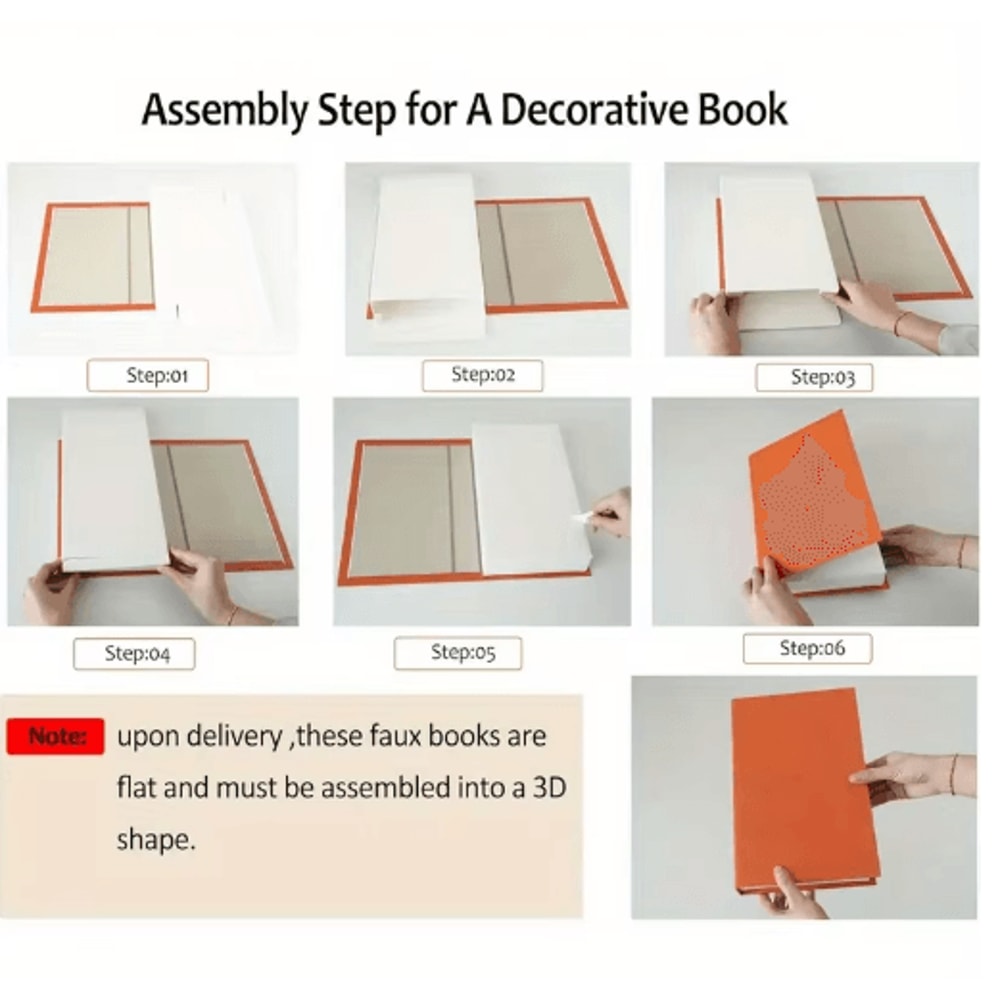 Assembly Step for A Decorative Book

Step:01

Step:02

Step:03

Step:04

Step:05

Step:06

Note: upon delivery ,these faux books are flat and must be assembled into a 3D shape.