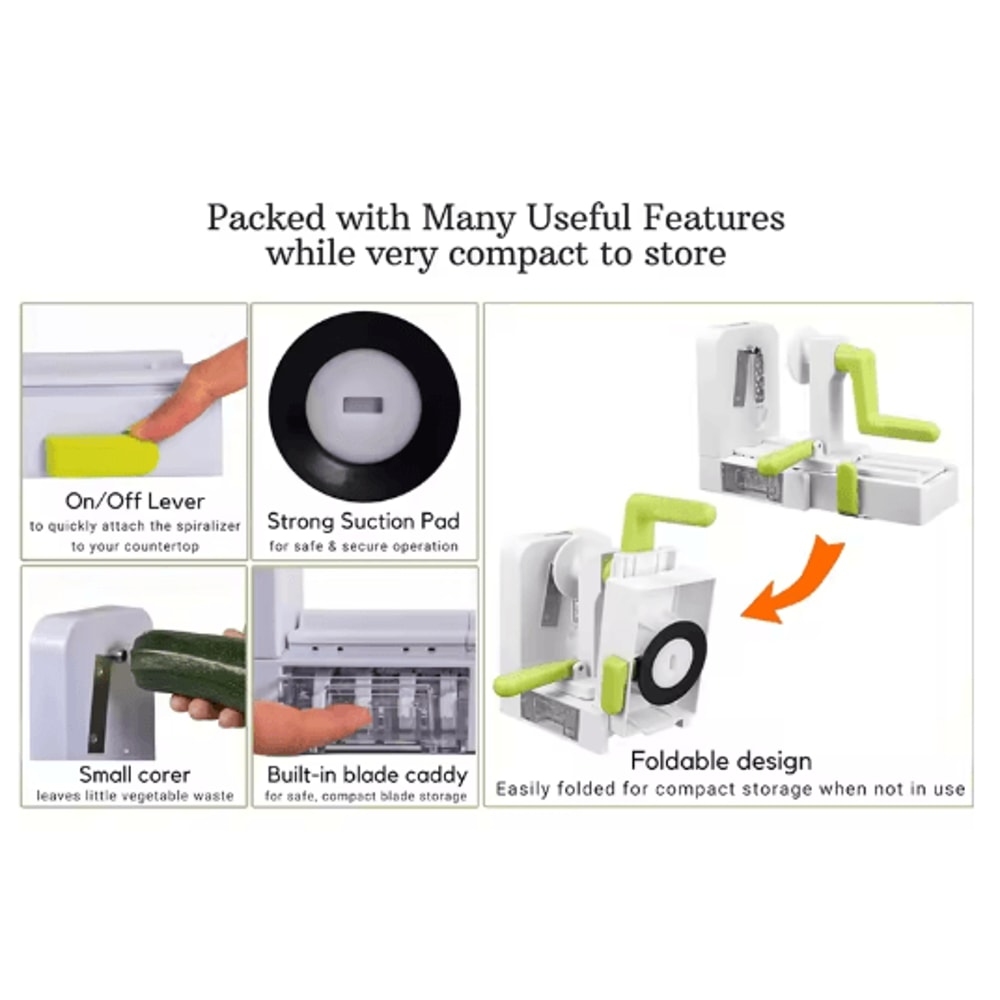 Packed with Many Useful Features
while very compact to store

On/Off Lever
to quickly attach the spiralizer to your countertop

Strong Suction Pad
for safe & secure operation

Small corer
leaves little vegetable waste

Built-in blade caddy
for safe, compact blade storage

Foldable design
Easily folded for compact storage when not in use