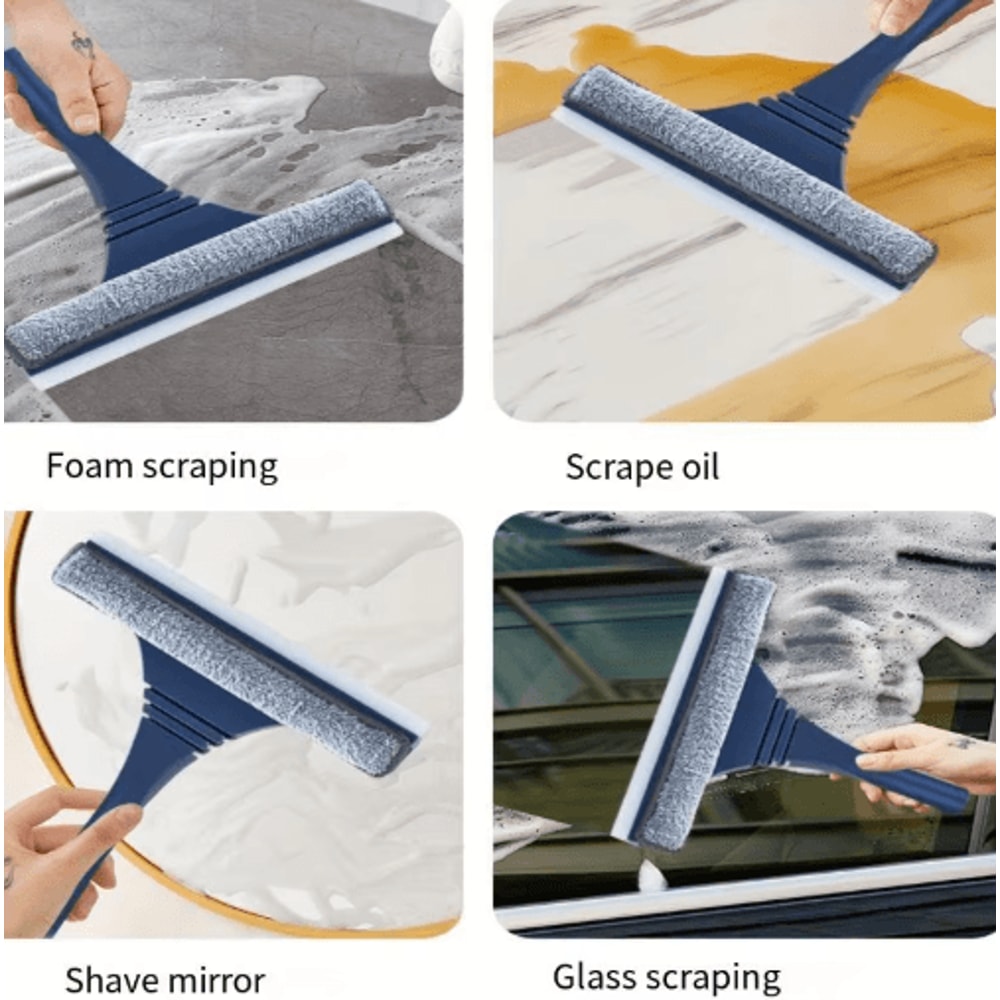 Foam scraping

Scrape oil

Shave mirror

Glass scraping