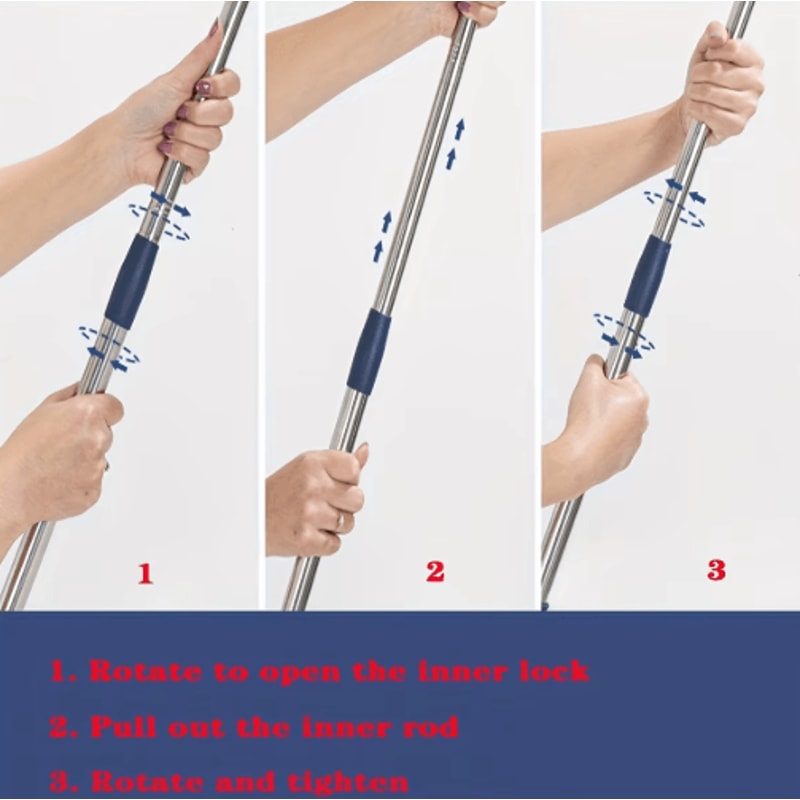 1

2

3

1. Rotate to open the inner lock

2. Pull out the inner rod

3. Rotate and tighten