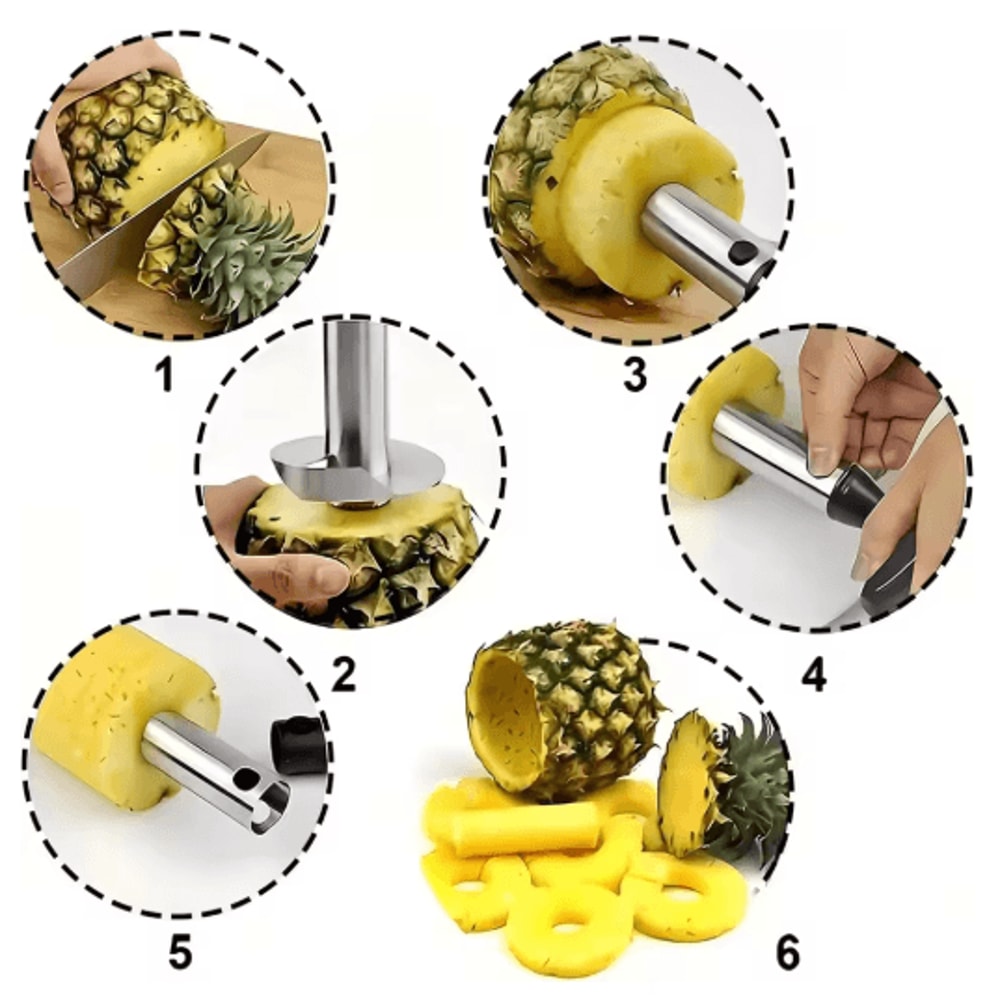 1

3

2

4

5

6