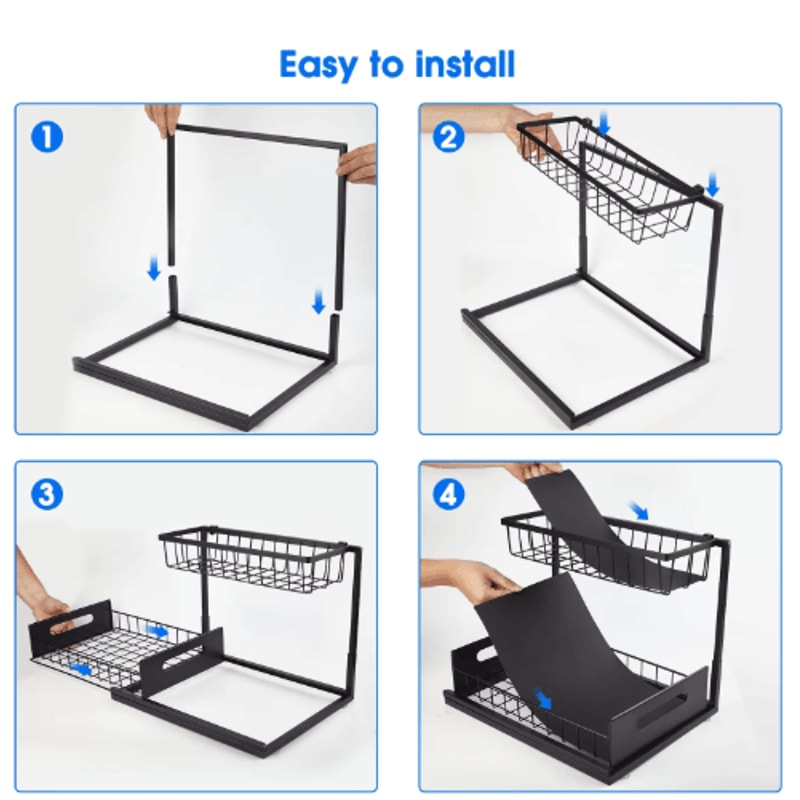 Easy to install

1

2

3

4