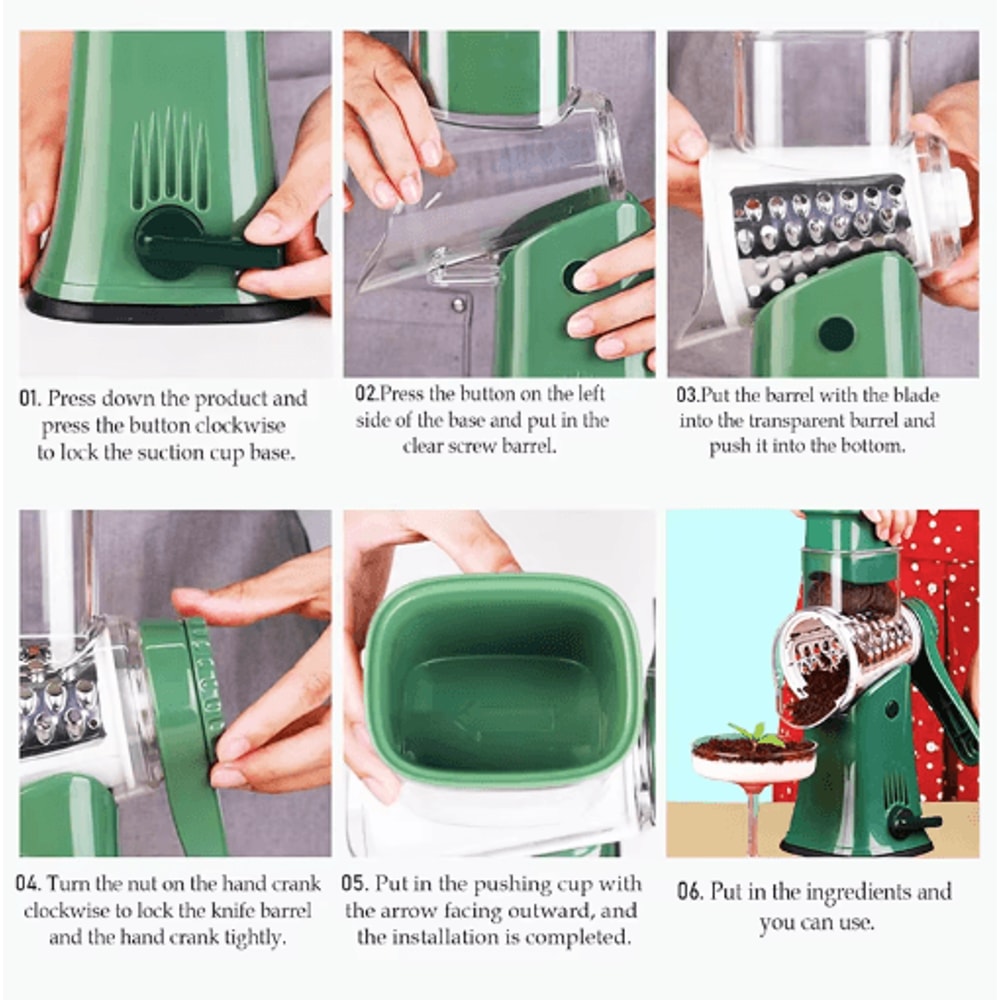 01. Press down the product and press the button clockwise to lock the suction cup base.

02.Press the button on the left side of the base and put in the clear screw barrel.

03.Put the barrel with the blade into the transparent barrel and push it into the bottom.

04. Turn the nut on the hand crank clockwise to lock the knife barrel and the hand crank tightly.

05. Put in the pushing cup with the arrow facing outward, and the installation is completed.

06. Put in the ingredients and you can use.