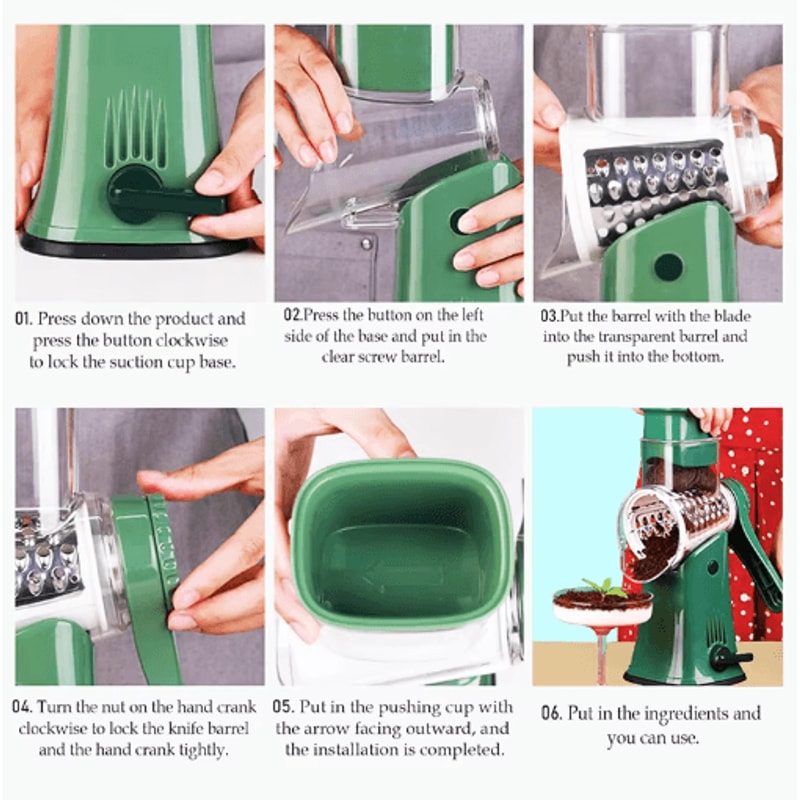 01. Press down the product and press the button clockwise to lock the suction cup base.

02.Press the button on the left side of the base and put in the clear screw barrel.

03.Put the barrel with the blade into the transparent barrel and push it into the bottom.

04. Turn the nut on the hand crank clockwise to lock the knife barrel and the hand crank tightly.

05. Put in the pushing cup with the arrow facing outward, and the installation is completed.

06. Put in the ingredients and you can use.