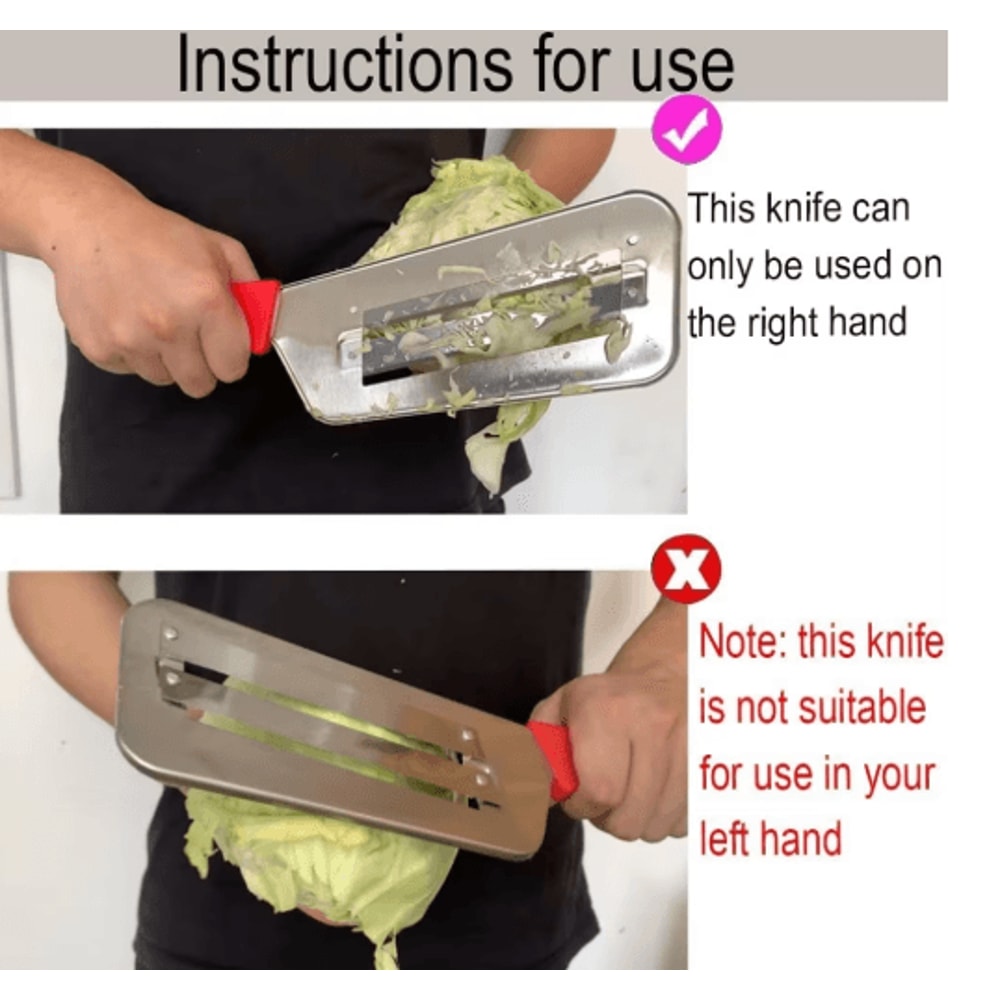 Instructions for use

This knife can only be used on the right hand

Note: this knife is not suitable for use in your left hand