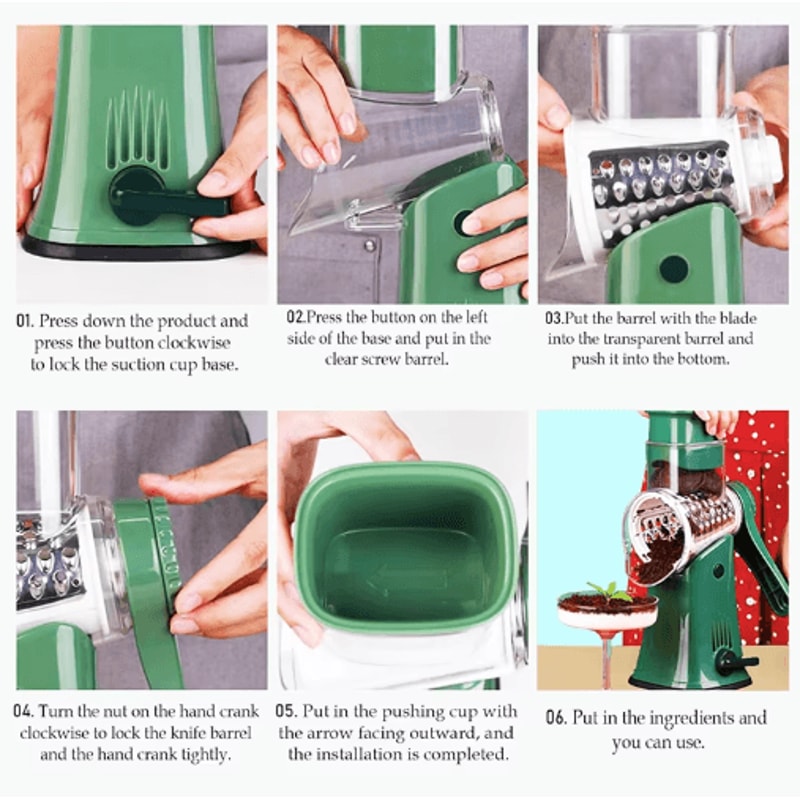 01. Press down the product and press the button clockwise to lock the suction cup base.

02.Press the button on the left side of the base and put in the clear screw barrel.

03.Put the barrel with the blade into the transparent barrel and push it into the bottom.

04. Turn the nut on the hand crank clockwise to lock the knife barrel and the hand crank tightly.

05. Put in the pushing cup with the arrow facing outward, and the installation is completed.

06. Put in the ingredients and you can use.