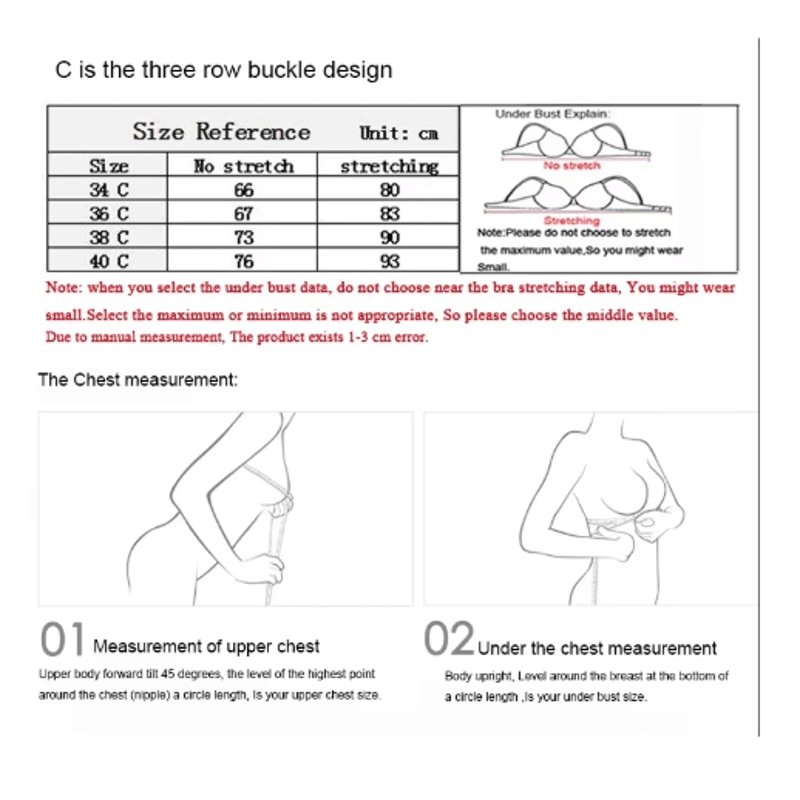 C is the three row buckle design

Size Reference Unit: cm

| Size | No stretch | stretching |
|---|---|---|
| 34 C | 66 | 80 |
| 36 C | 67 | 83 |
| 38 C | 73 | 90 |
| 40 C | 76 | 93 |

Under Bust Explain:

No stretch

Stretching

Note:Please do not choose to stretch the maximum value,So you might wear Small.

Note: when you select the under bust data, do not choose near the bra stretching data, You might wear small.Select the maximum or minimum is not appropriate, So please choose the middle value.
Due to manual measurement, The product exists 1-3 cm error.

The Chest measurement:

01 Measurement of upper chest

Upper body forward tilt 45 degrees, the level of the highest point around the chest (nipple) a circle length, Is your upper chest size.

02 Under the chest measurement

Body upright, Level around the breast at the bottom of a circle length ,Is your under bust size.