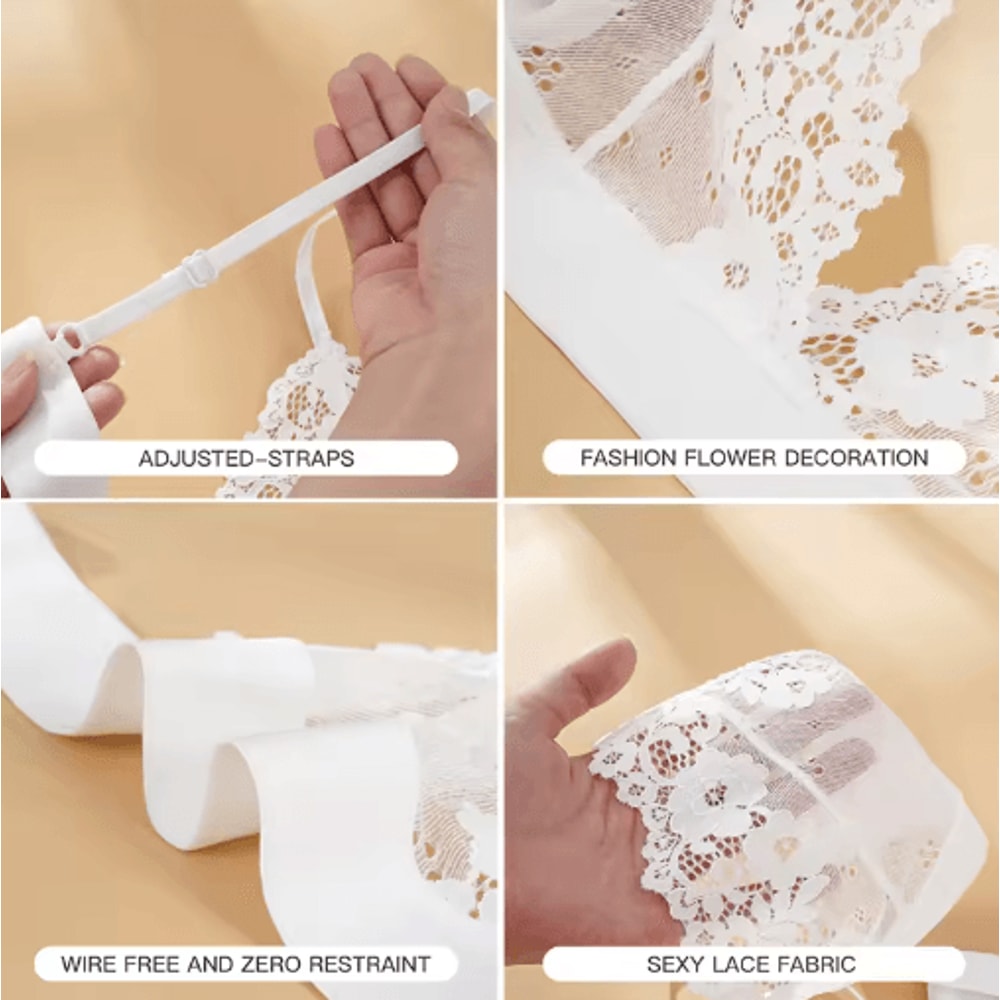 ADJUSTED-STRAPS

FASHION FLOWER DECORATION

WIRE FREE AND ZERO RESTRAINT

SEXY LACE FABRIC