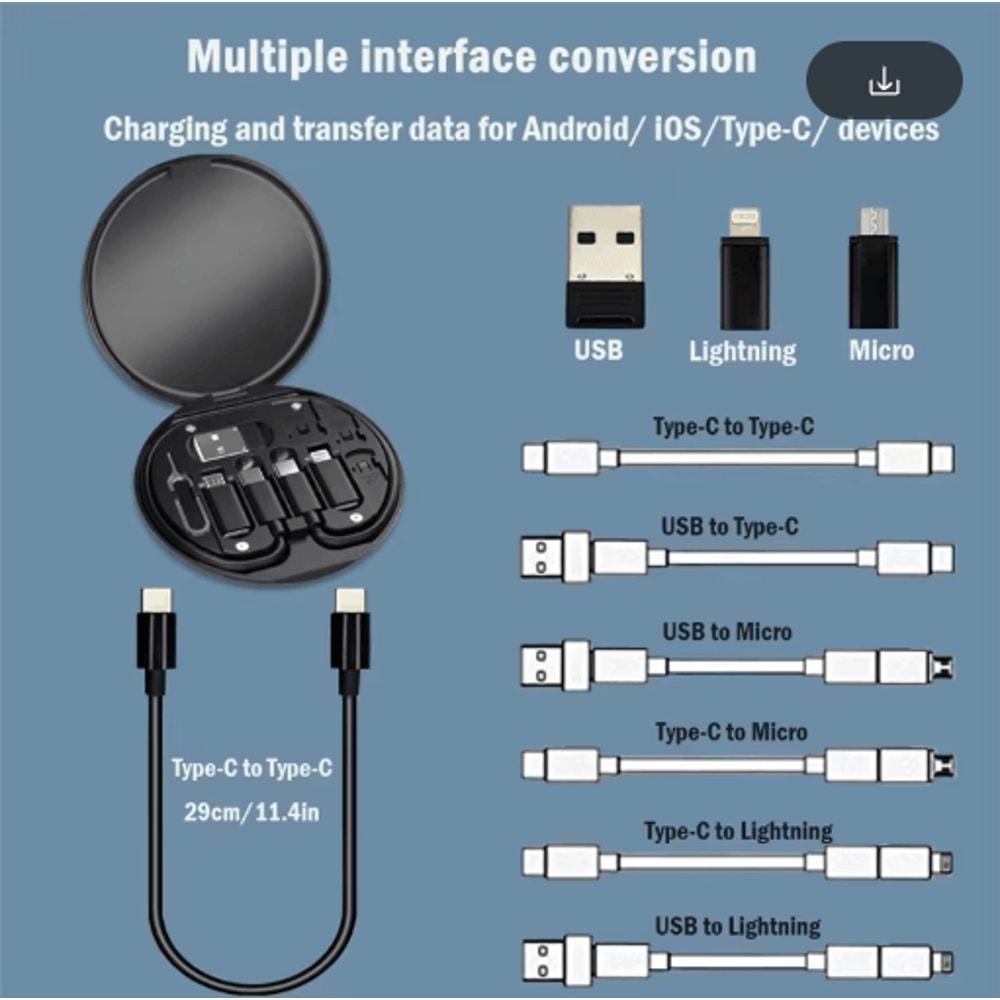 Multiple interface conversion

Charging and transfer data for Android/ iOS/Type-C/ devices

USB

Lightning

Micro

Type-C to Type-C

USB to Type-C

USB to Micro

Type-C to Micro

Type-C to Lightning

USB to Lightning

Type-C to Type-C

29cm/11.4in