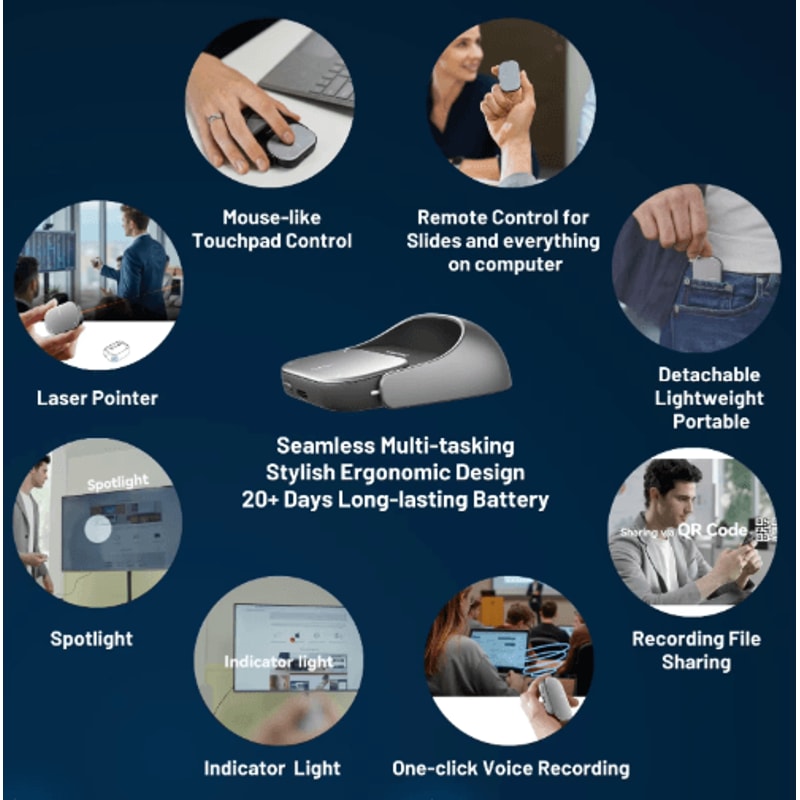 Mouse-like
Touchpad Control

Remote Control for
Slides and everything
on computer

Laser Pointer

Detachable
Lightweight
Portable

Seamless Multi-tasking
Stylish Ergonomic Design
20+ Days Long-lasting Battery

Spotlight

Spotlight

Sharing via QR Code

Recording File
Sharing

Indicator light

Indicator Light

One-click Voice Recording