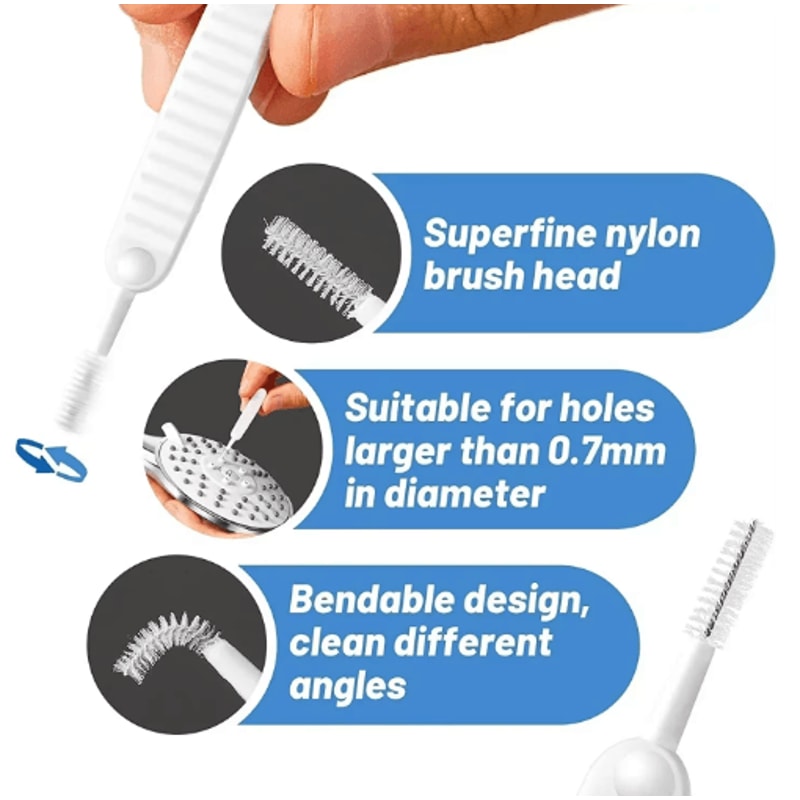 Superfine nylon brush head

Suitable for holes larger than 0.7mm in diameter

Bendable design, clean different angles