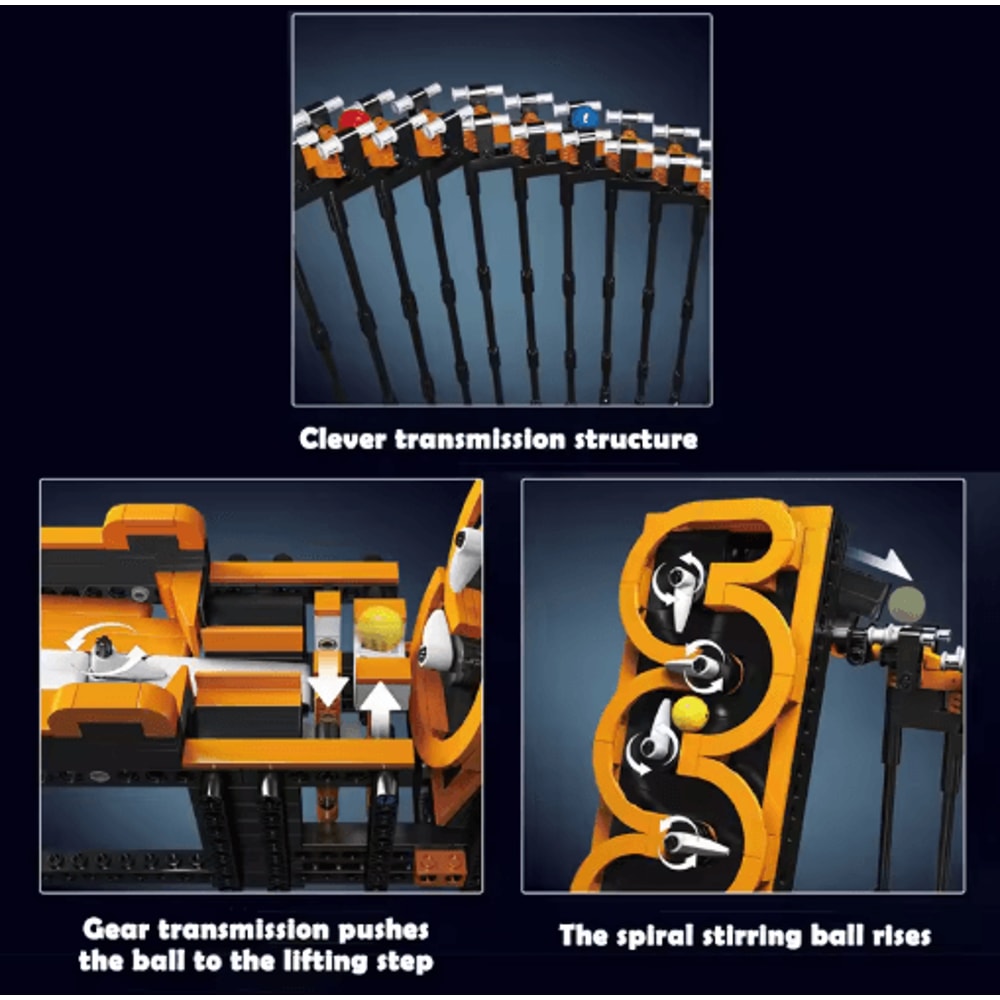 Clever transmission structure

Gear transmission pushes the ball to the lifting step

The spiral stirring ball rises