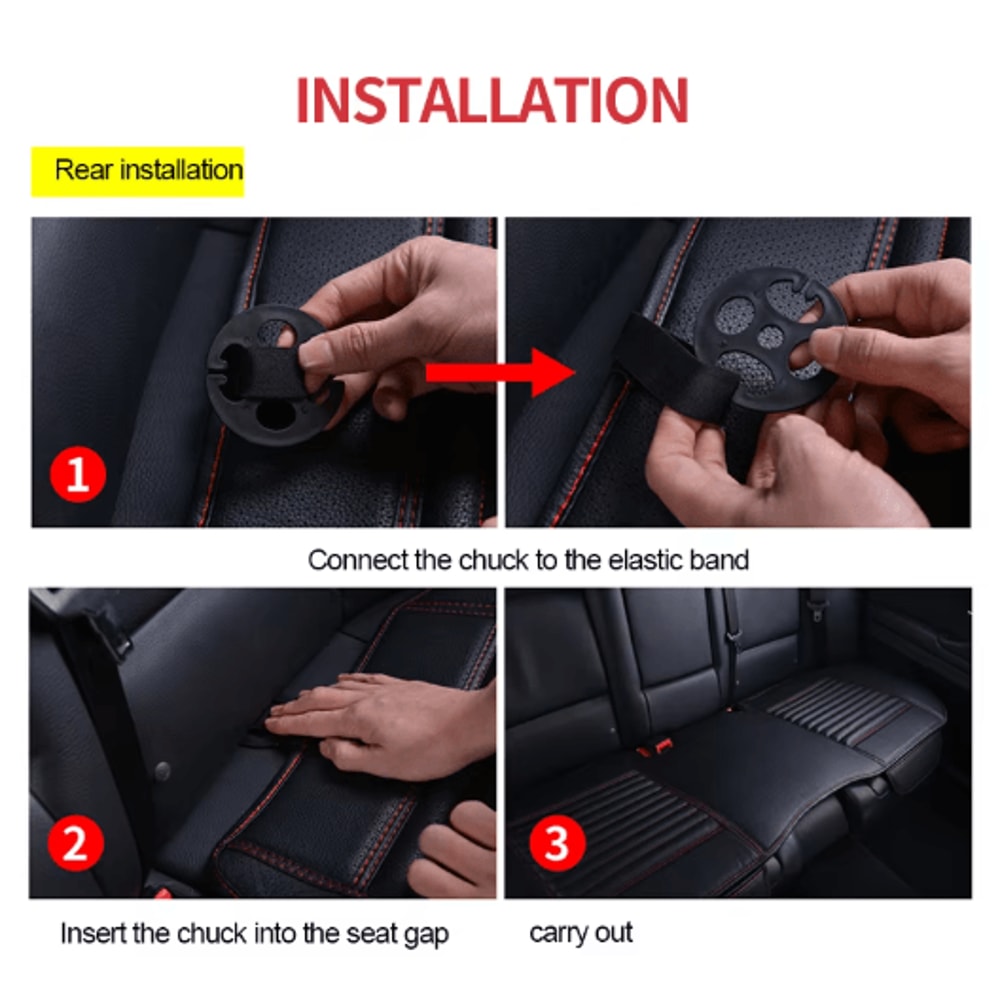 INSTALLATION

Rear installation

1

Connect the chuck to the elastic band

2

3

Insert the chuck into the seat gap

carry out