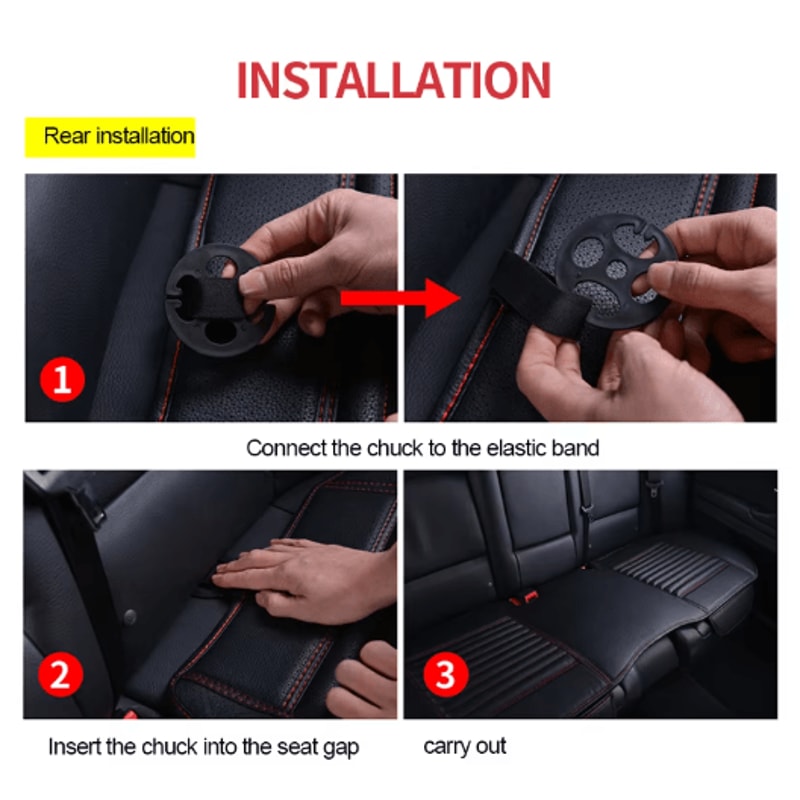 INSTALLATION

Rear installation

1

Connect the chuck to the elastic band

2

3

Insert the chuck into the seat gap

carry out