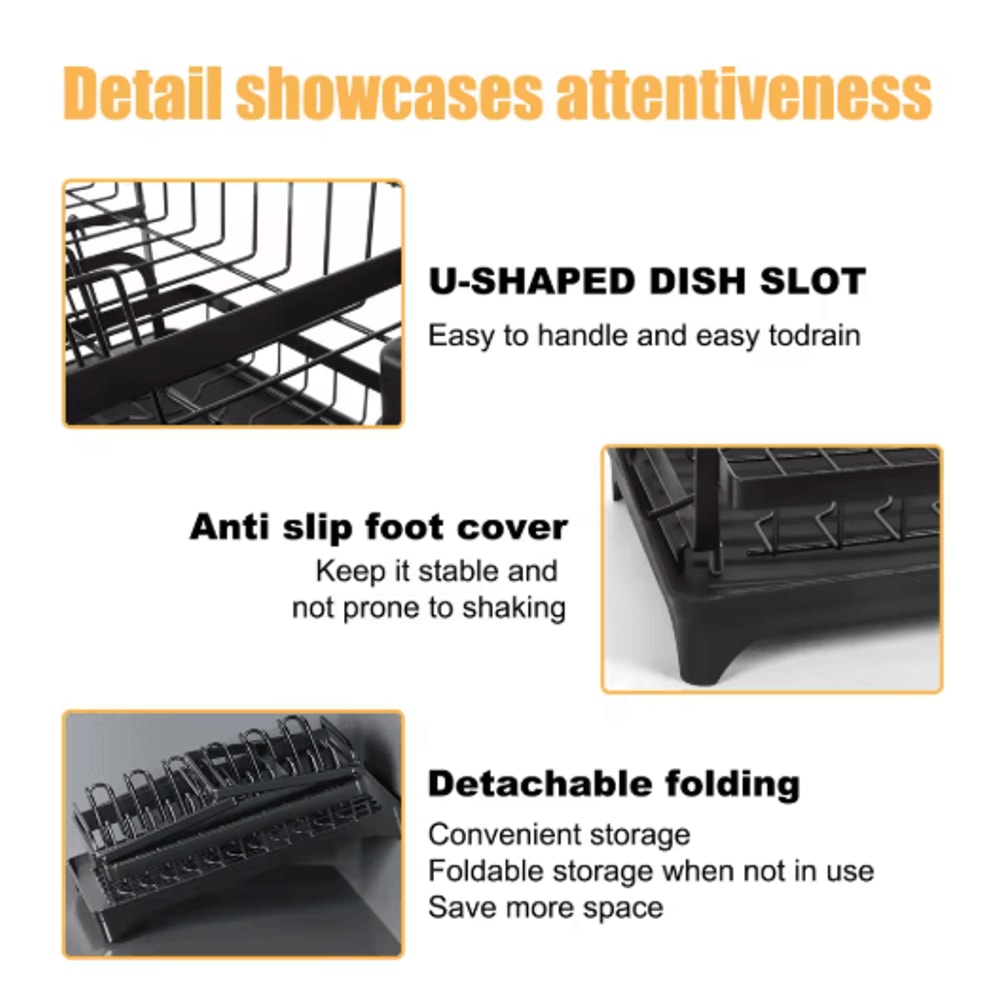 Detail showcases attentiveness

U-SHAPED DISH SLOT

Easy to handle and easy todrain

Anti slip foot cover

Keep it stable and not prone to shaking

Detachable folding

Convenient storage
Foldable storage when not in use
Save more space